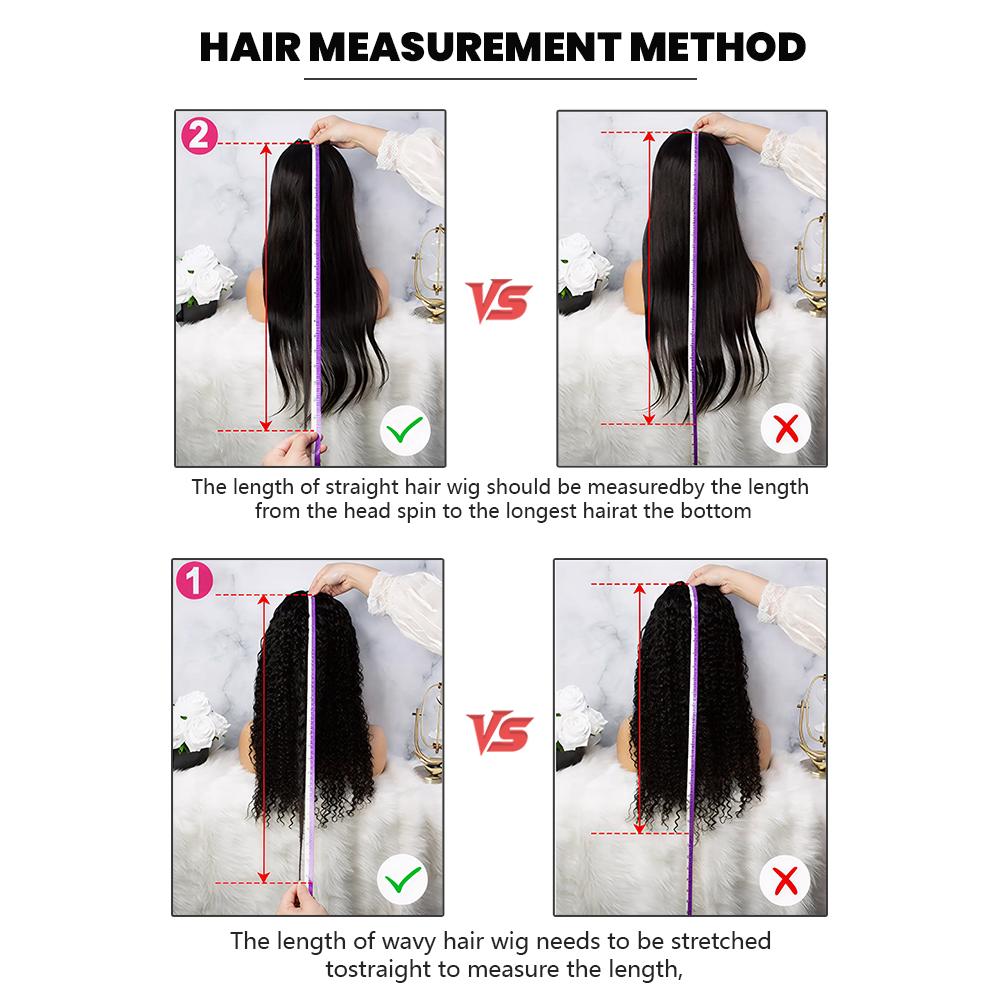 HAIR MEASUREMENT METHOD

2

VS

The length of straight hair wig should be measuredby the length from the head spin to the longest hairat the bottom

1

VS

The length of wavy hair wig needs to be stretched tostraight to measure the length,