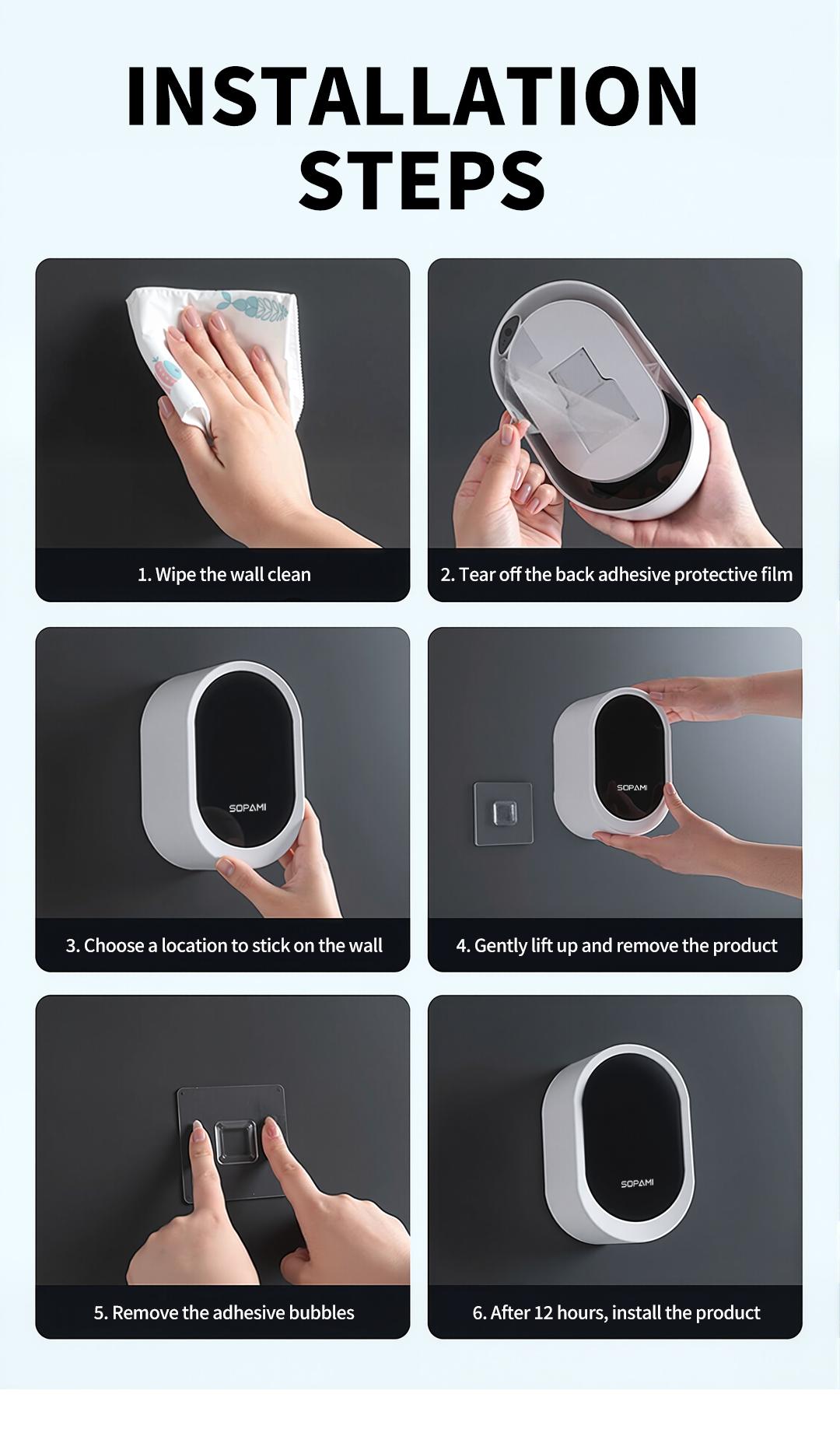 INSTALLATION STEPS

1. Wipe the wall clean

2. Tear off the back adhesive protective film

SOPAMI

3. Choose a location to stick on the wall

SOPAMI

4. Gently lift up and remove the product

5. Remove the adhesive bubbles

SOPAMI

6. After 12 hours, install the product