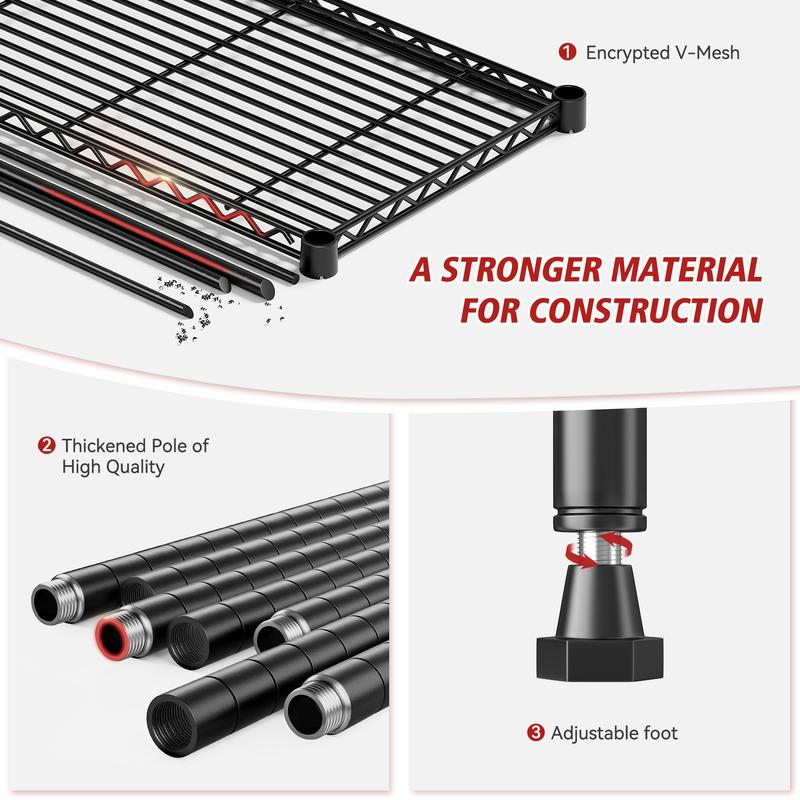 1 Encrypted V-Mesh

A STRONGER MATERIAL FOR CONSTRUCTION

2 Thickened Pole of High Quality

3 Adjustable foot