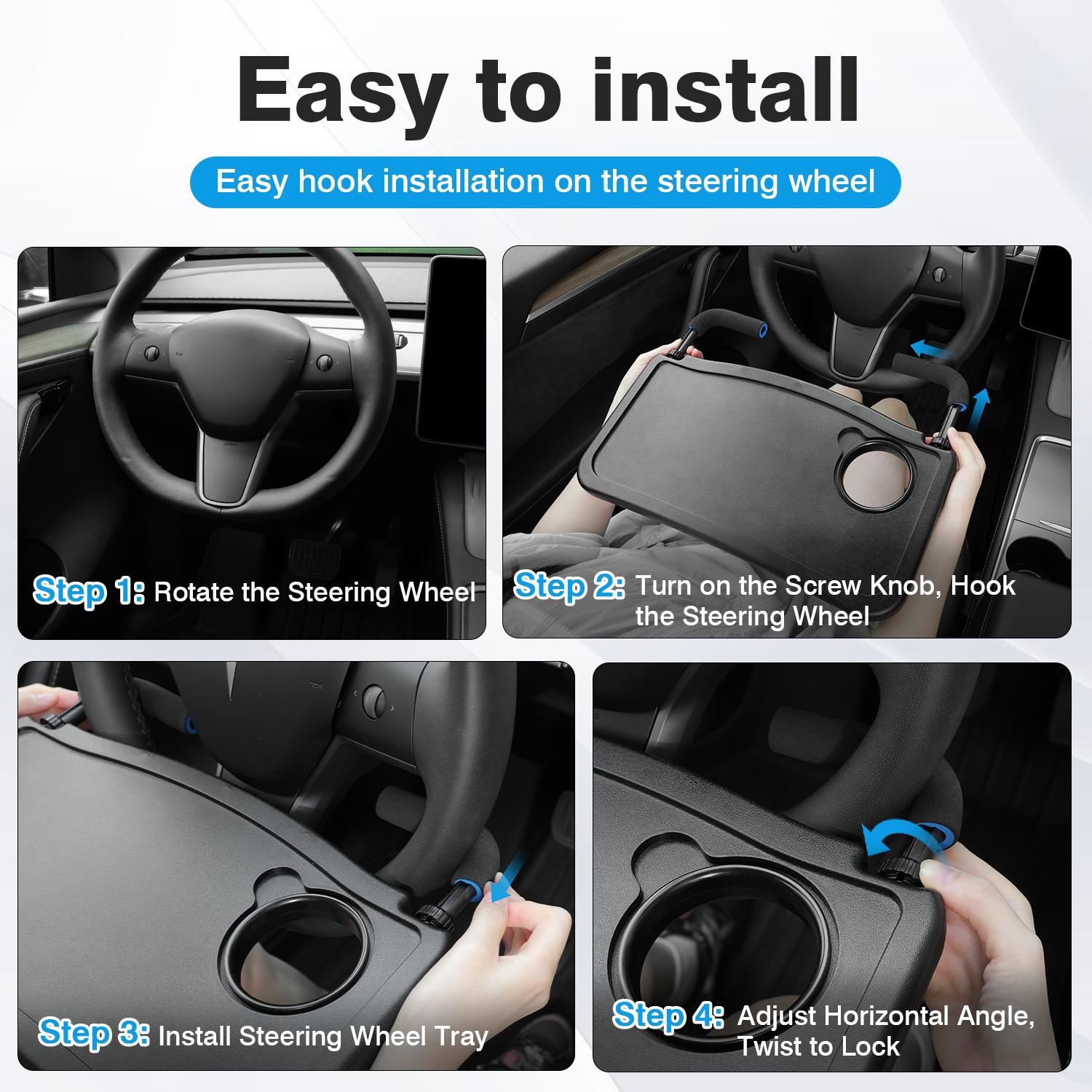 Easy to install

Easy hook installation on the steering wheel

Step 1: Rotate the Steering Wheel

Step 2: Turn on the Screw Knob, Hook the Steering Wheel

Step 3: Install Steering Wheel Tray

Step 4: Adjust Horizontal Angle, Twist to Lock