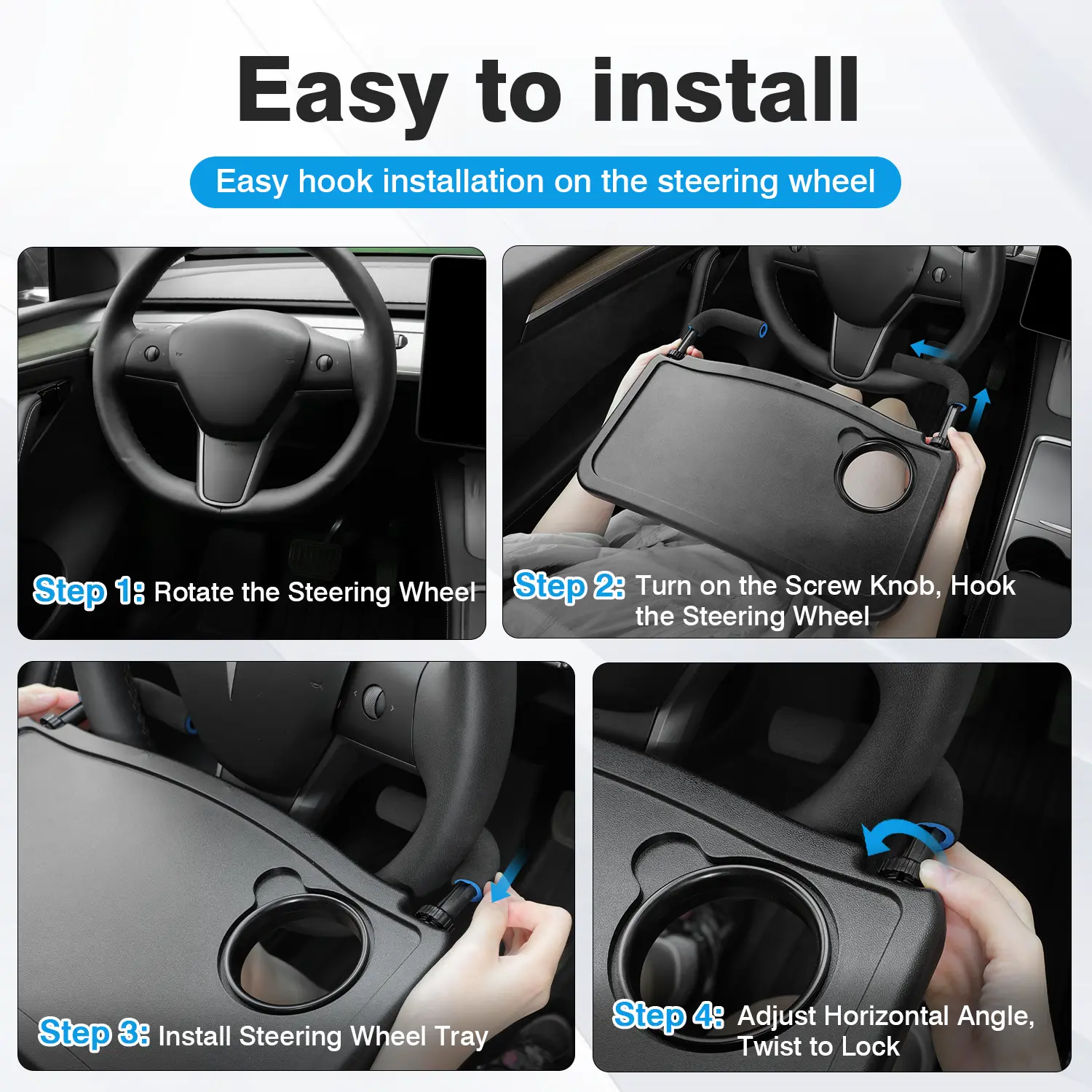 Easy to install

Easy hook installation on the steering wheel

Step 1: Rotate the Steering Wheel

Step 2: Turn on the Screw Knob, Hook the Steering Wheel

Step 3: Install Steering Wheel Tray

Step 4: Adjust Horizontal Angle, Twist to Lock