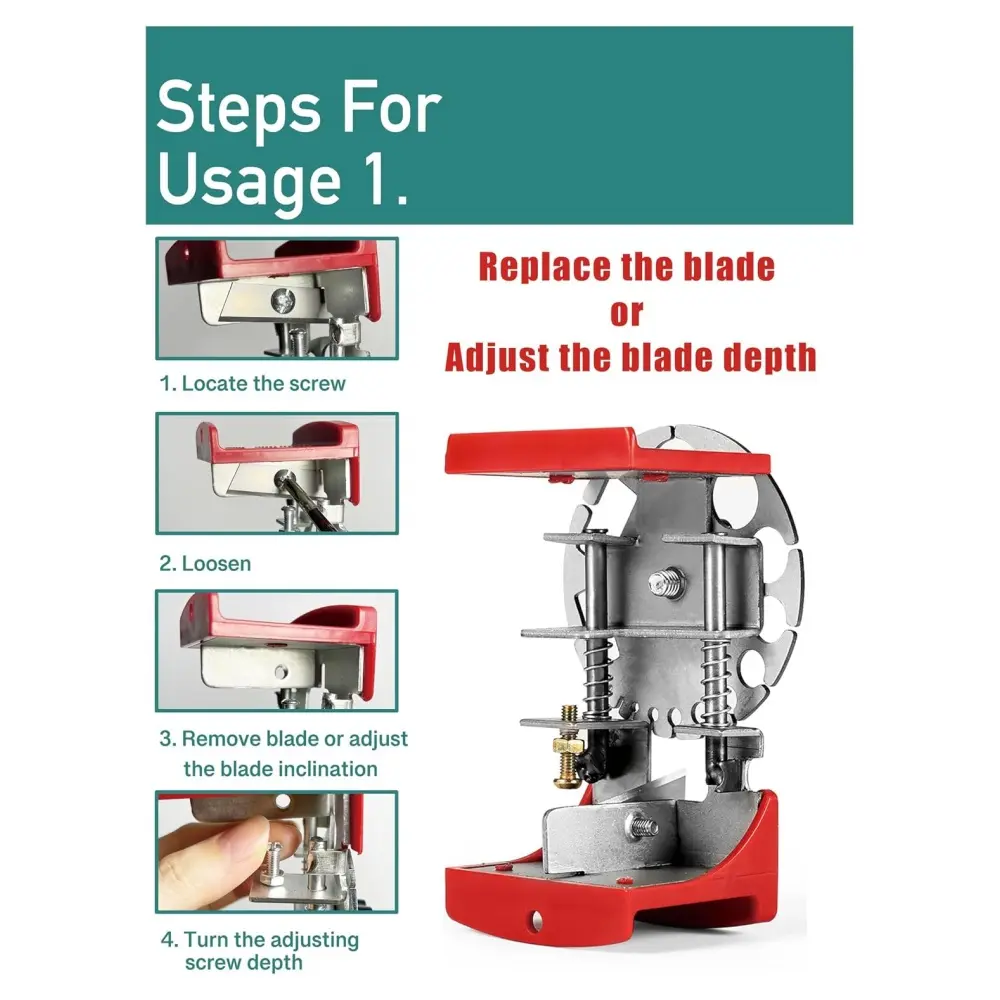 Steps For Usage 1.

1. Locate the screw

2. Loosen

3. Remove blade or adjust the blade inclination

4. Turn the adjusting screw depth

Replace the blade
or
Adjust the blade depth