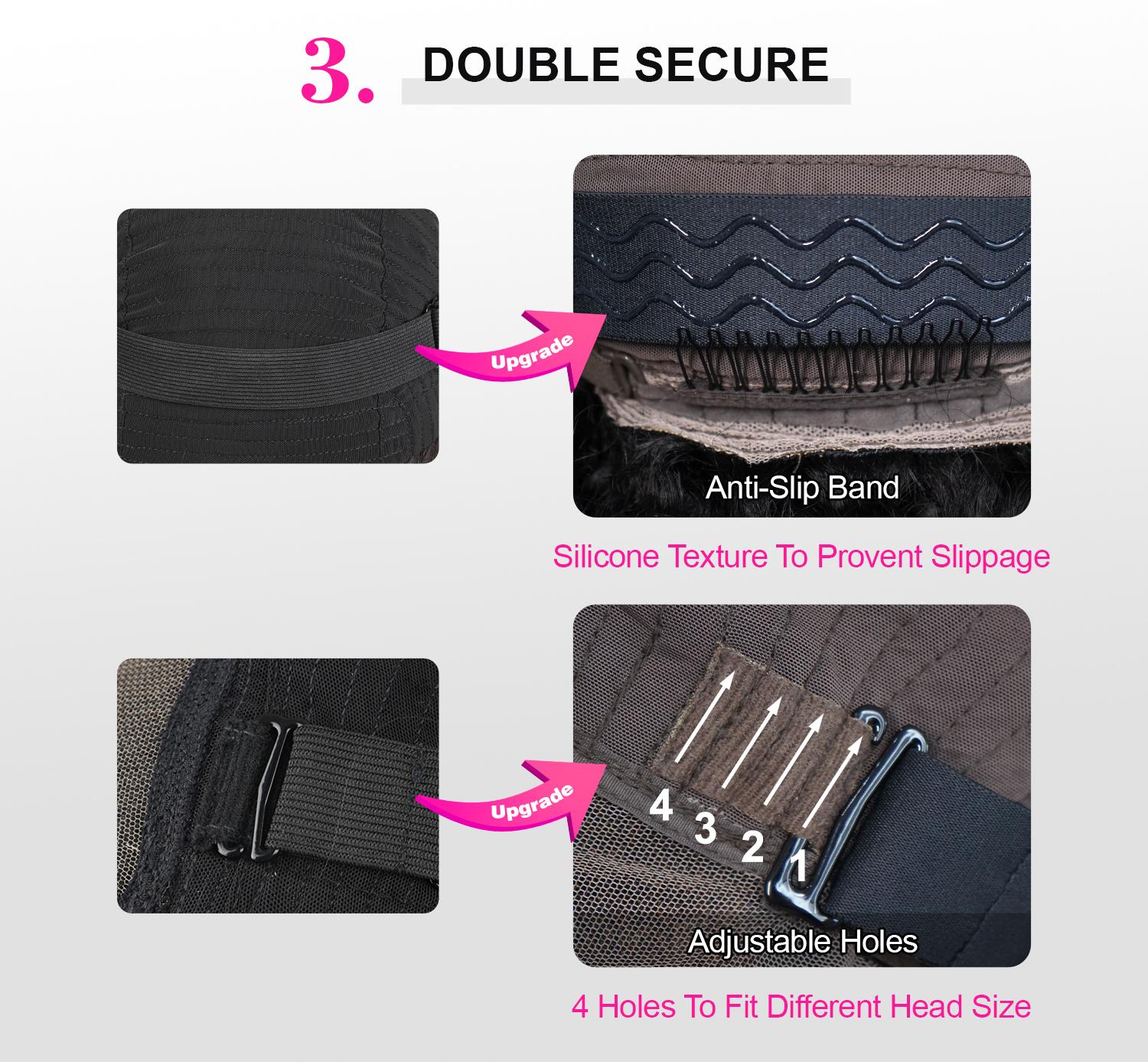 3. DOUBLE SECURE

Upgrade

Anti-Slip Band

Silicone Texture To Provent Slippage

Upgrade

4 3 2 1

Adjustable Holes

4 Holes To Fit Different Head Size