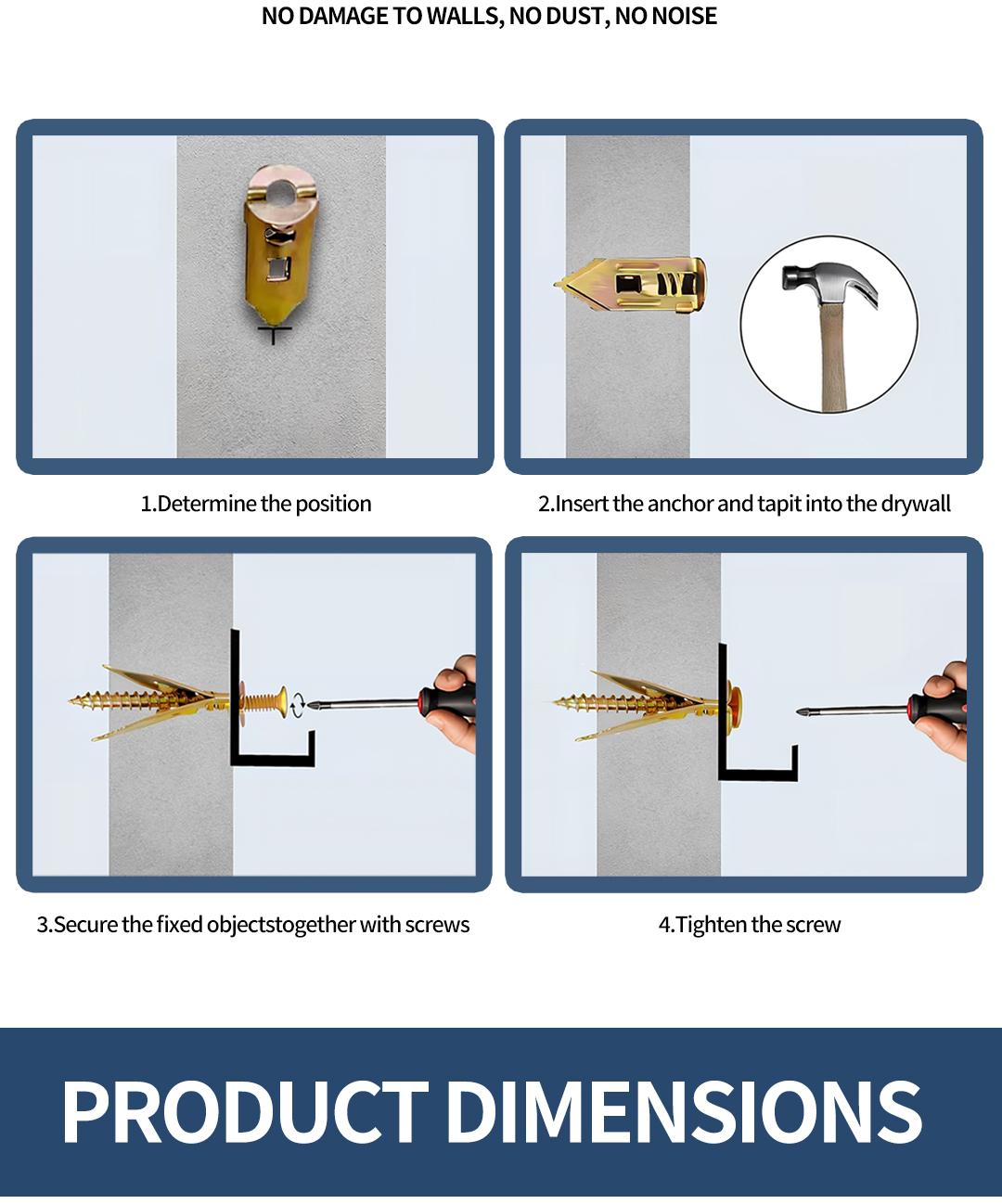 NO DAMAGE TO WALLS, NO DUST, NO NOISE

1.Determine the position

2.Insert the anchor and tapit into the drywall

3.Secure the fixed objectstogether with screws

4.Tighten the screw

PRODUCT DIMENSIONS