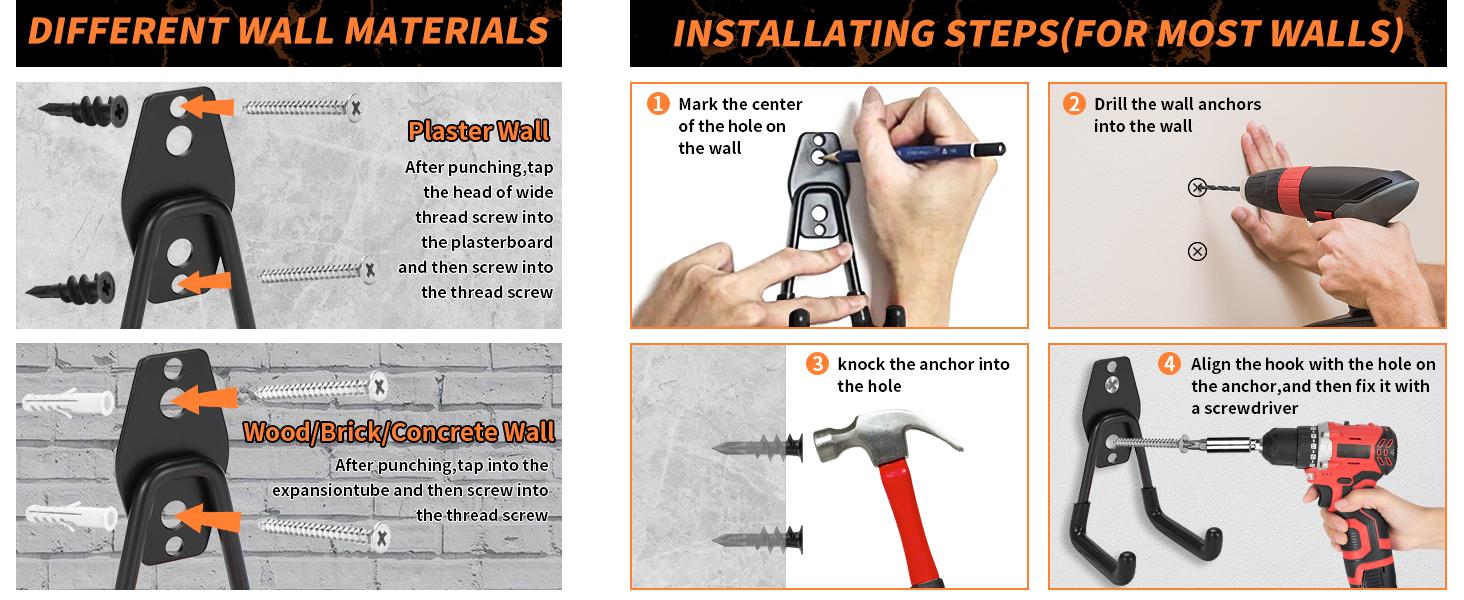 DIFFERENT WALL MATERIALS

Plaster Wall

After punching,tap the head of wide thread screw into the plasterboard and then screw into the thread screw

Wood/Brick/Concrete Wall

After punching,tap into the expansiontube and then screw into the thread screw

INSTALLATING STEPS(FOR MOST WALLS)

1 Mark the center of the hole on the wall

2 Drill the wall anchors into the wall

3 knock the anchor into the hole

4 Align the hook with the hole on the anchor,and then fix it with a screwdriver