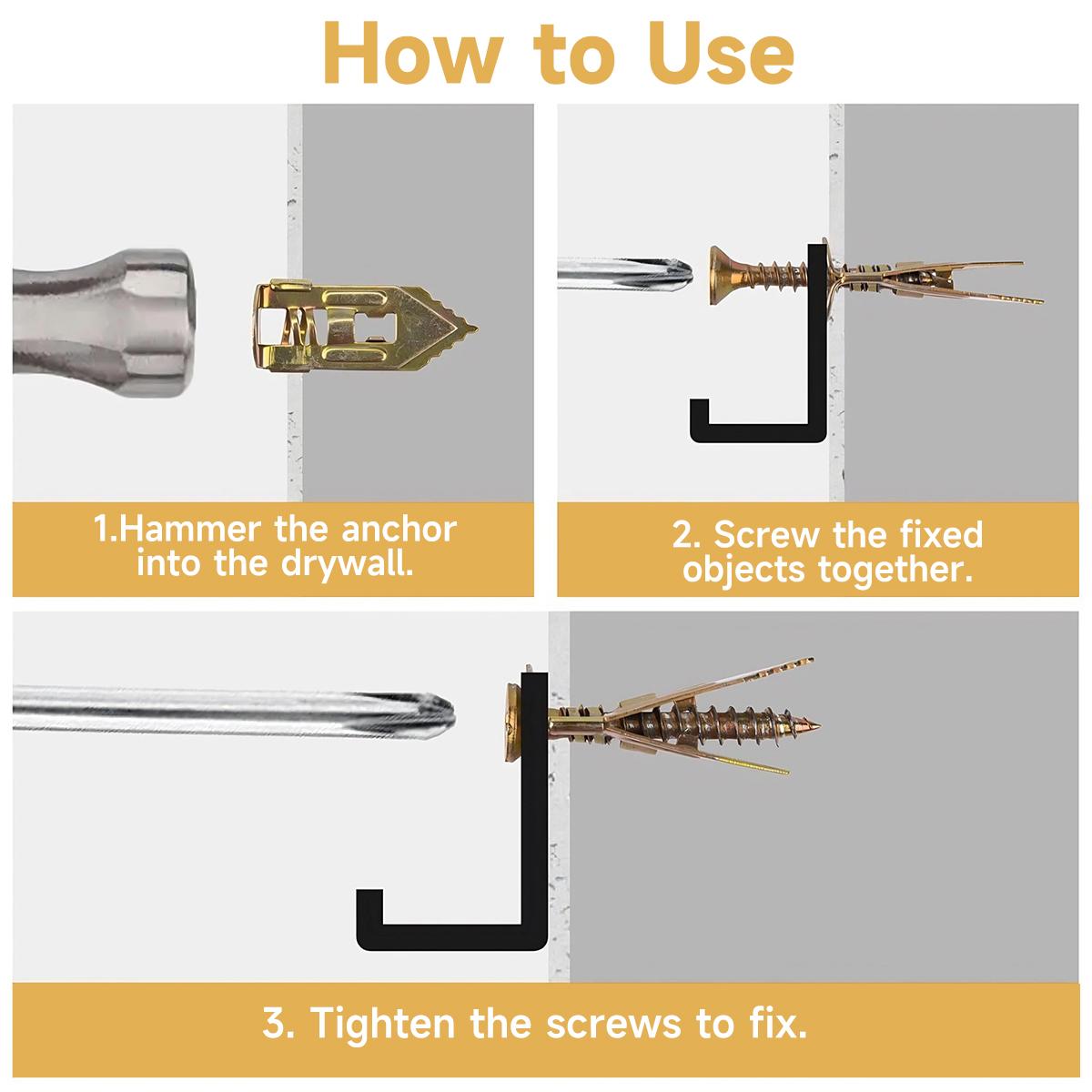 How to Use

1.Hammer the anchor into the drywall.

2. Screw the fixed objects together.

3. Tighten the screws to fix.