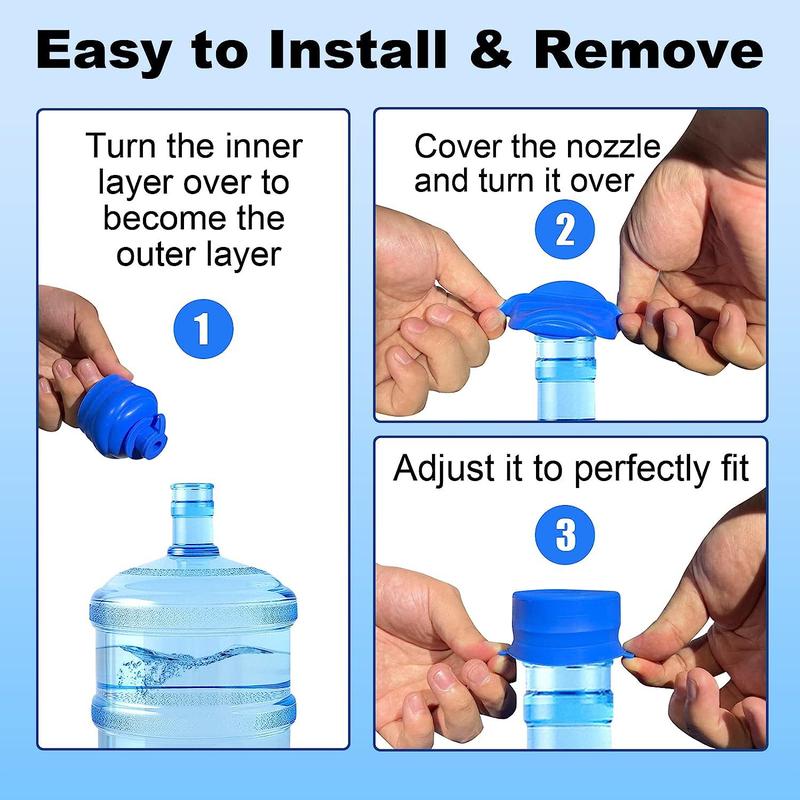 Easy to Install & Remove

Turn the inner layer over to become the outer layer

1

Cover the nozzle and turn it over

2

Adjust it to perfectly fit

3