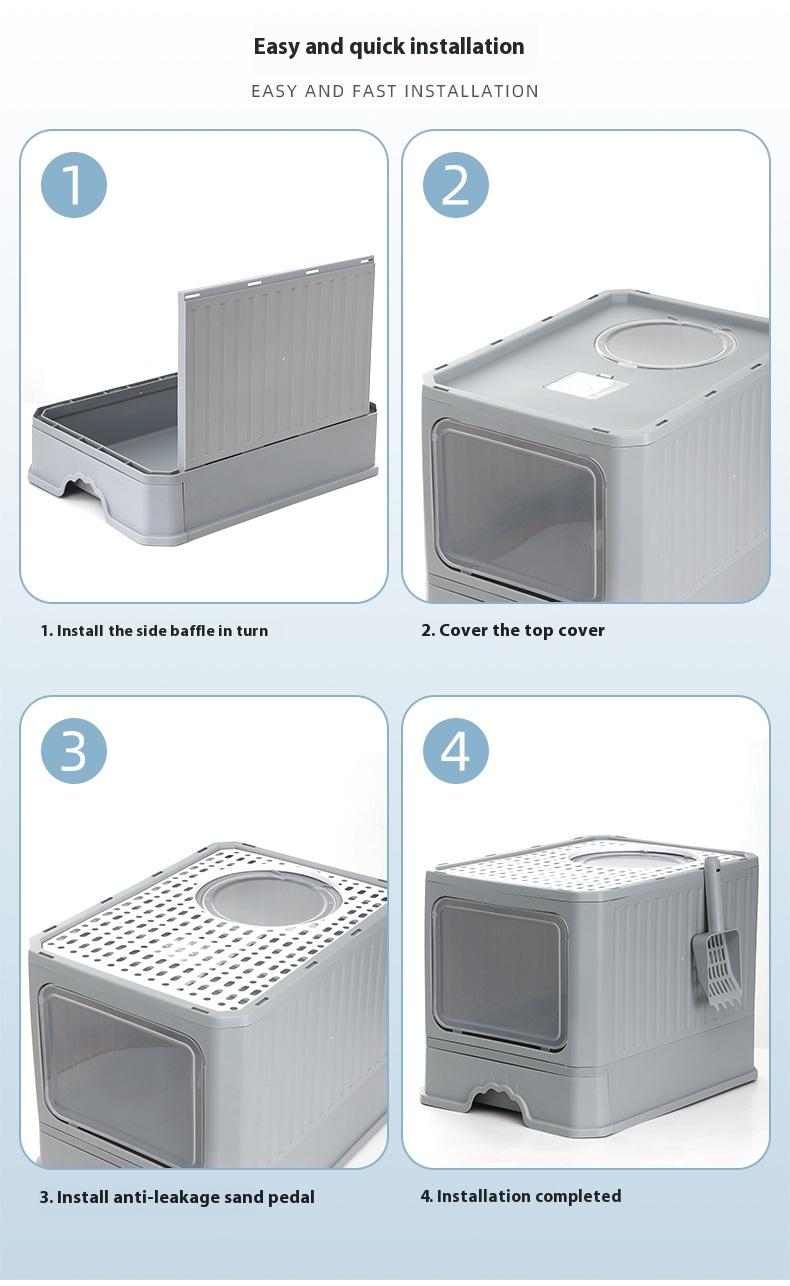 Easy and quick installation

EASY AND FAST INSTALLATION

1

2

1. Install the side baffle in turn

2. Cover the top cover

3

4

3. Install anti-leakage sand pedal

4. Installation completed