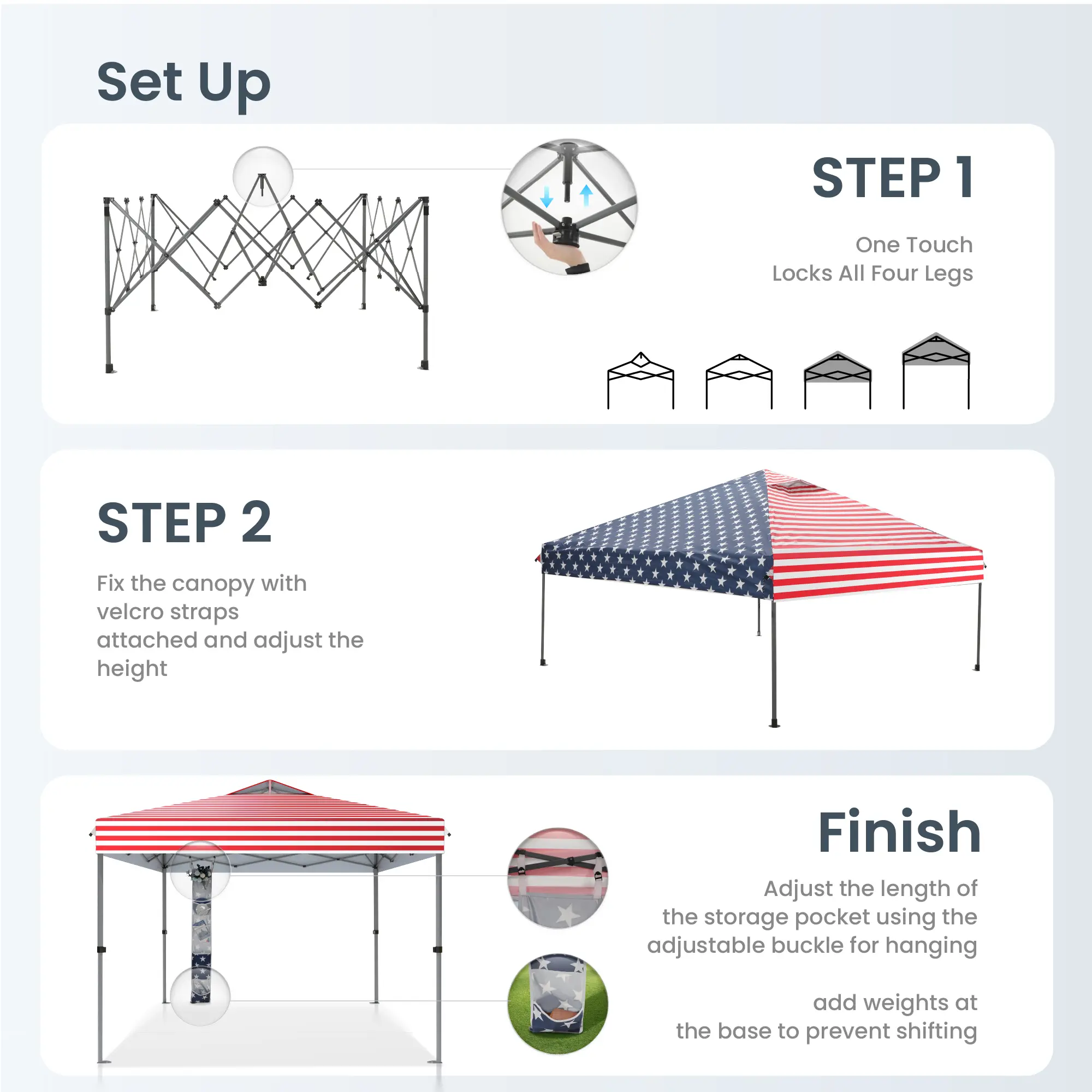 Set Up

STEP 1

One Touch
Locks All Four Legs

STEP 2

Fix the canopy with velcro straps attached and adjust the height

Finish

Adjust the length of the storage pocket using the adjustable buckle for hanging

add weights at the base to prevent shifting