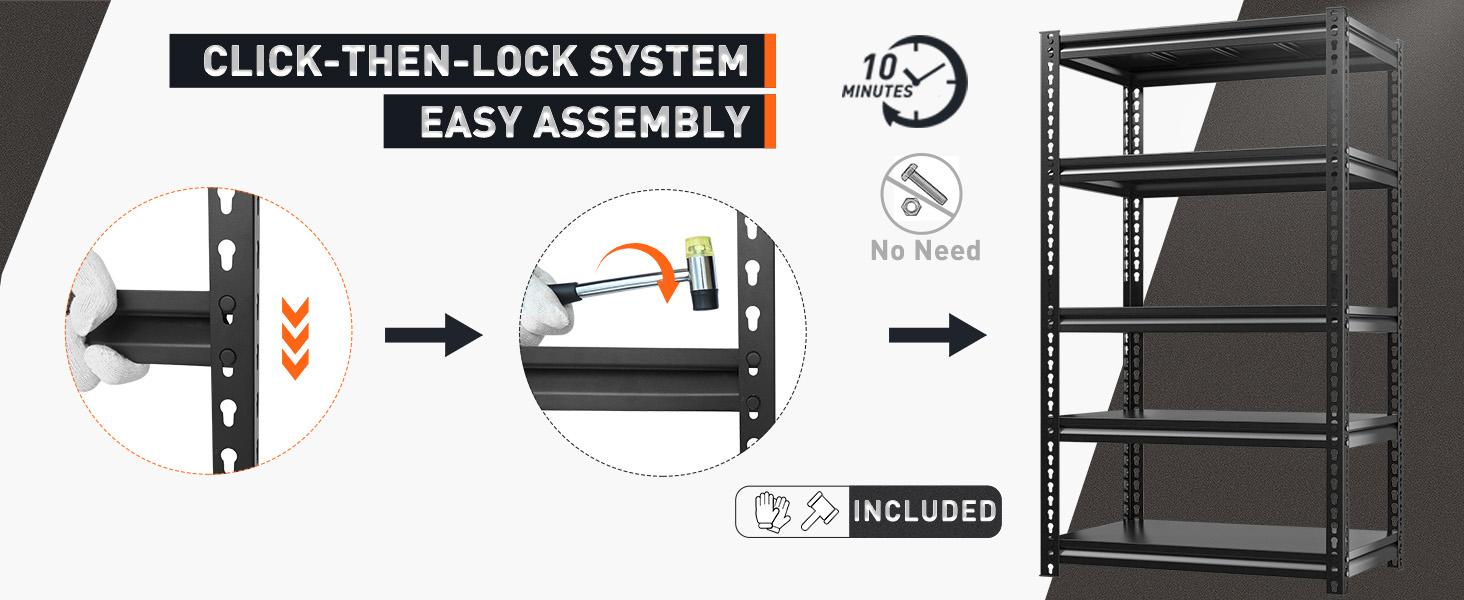 CLICK-THEN-LOCK SYSTEM
EASY ASSEMBLY

10 MINUTES

No Need

INCLUDED