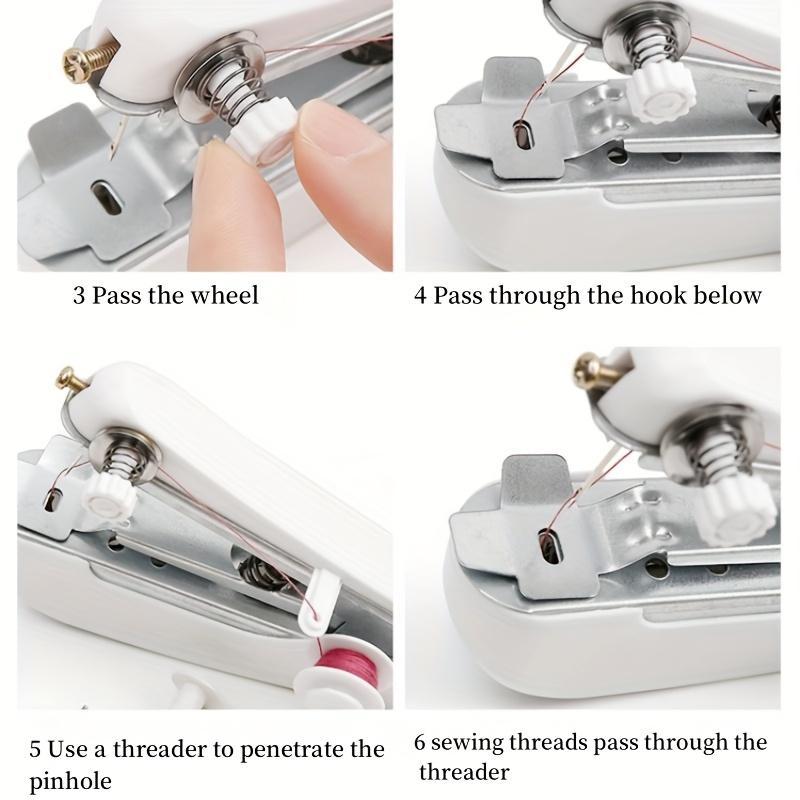 3 Pass the wheel

4 Pass through the hook below

5 Use a threader to penetrate the pinhole

6 sewing threads pass through the threader