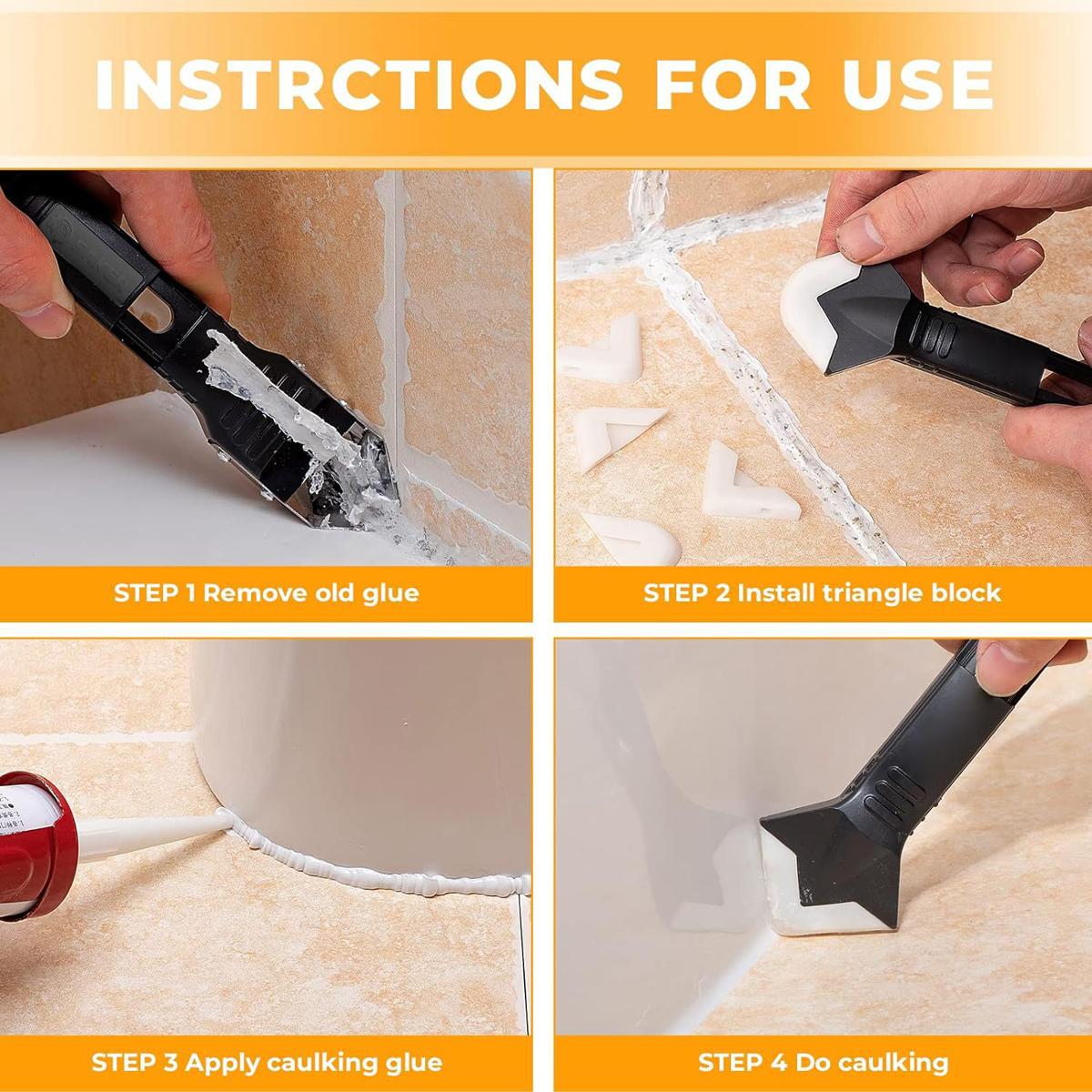 INSTRCTIONS FOR USE

STEP 1 Remove old glue

STEP 2 Install triangle block

STEP 3 Apply caulking glue

STEP 4 Do caulking