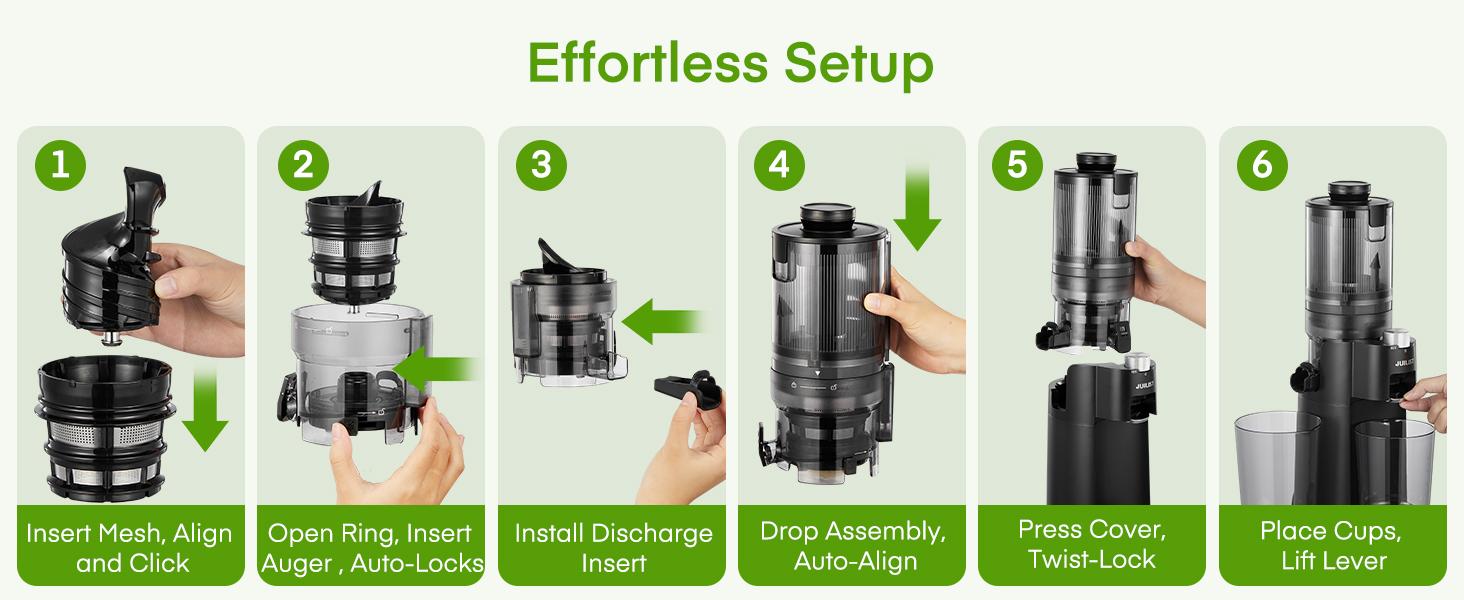 Effortless Setup

1

Insert Mesh, Align and Click

2

Open Ring, Insert Auger , Auto-Locks

3

Install Discharge Insert

4

Drop Assembly, Auto-Align

5

JUILIST

Press Cover, Twist-Lock

6

JUILIST

Place Cups, Lift Lever