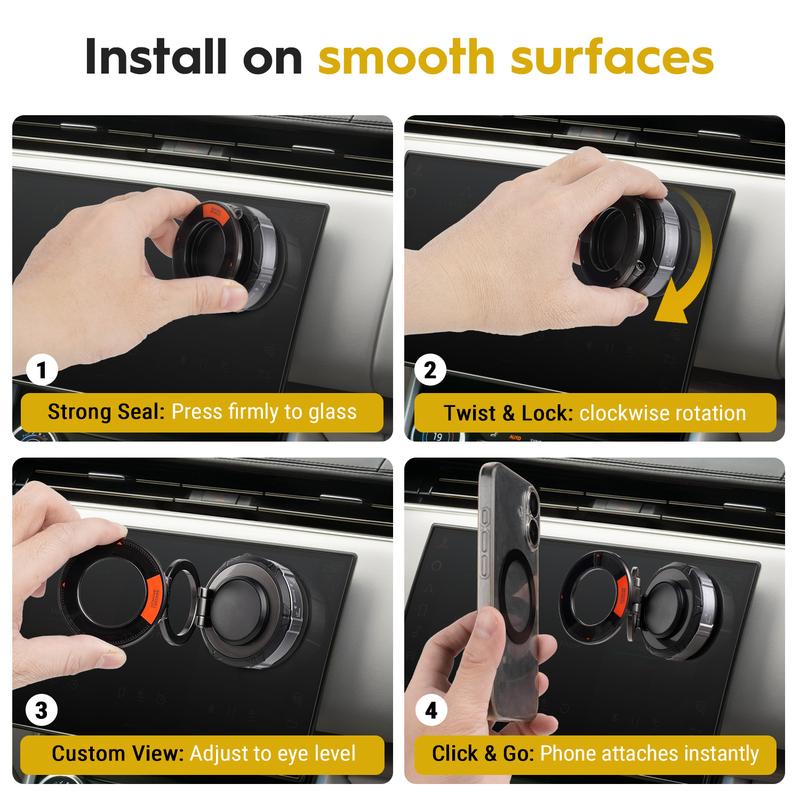 Install on smooth surfaces

1

Strong Seal: Press firmly to glass

2

Twist & Lock: clockwise rotation

3

Custom View: Adjust to eye level

4

Click & Go: Phone attaches instantly