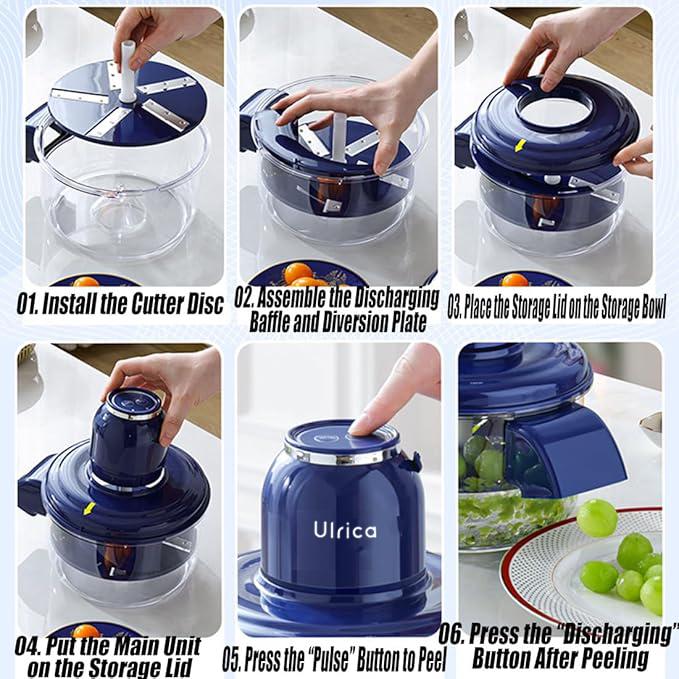 01. Install the Cutter Disc

02. Assemble the Discharging Baffle and Diversion Plate

03. Place the Storage Lid on the Storage Bowl

04. Put the Main Unit on the Storage Lid

Ulrica

05. Press the "Pulse" Button to Peel

06. Press the "Discharging" Button After Peeling