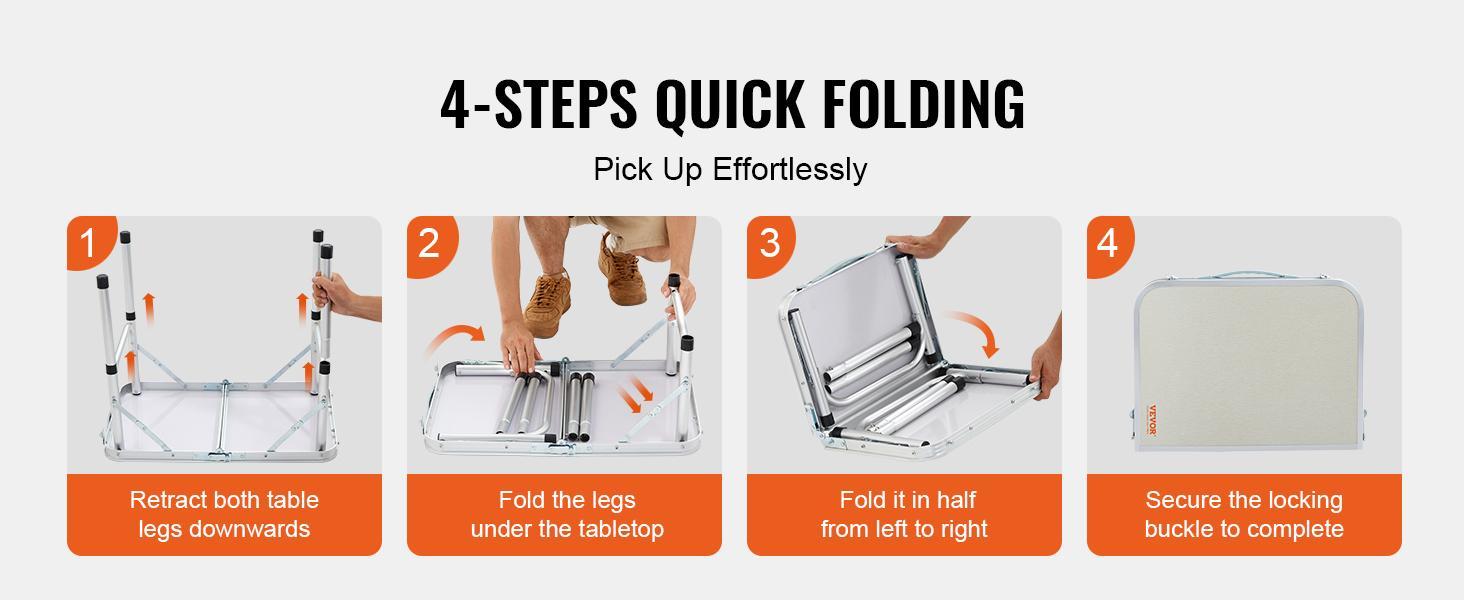 4-STEPS QUICK FOLDING

Pick Up Effortlessly

1

Retract both table legs downwards

2

Fold the legs under the tabletop

3

Fold it in half from left to right

4

VEVOR

Secure the locking buckle to complete