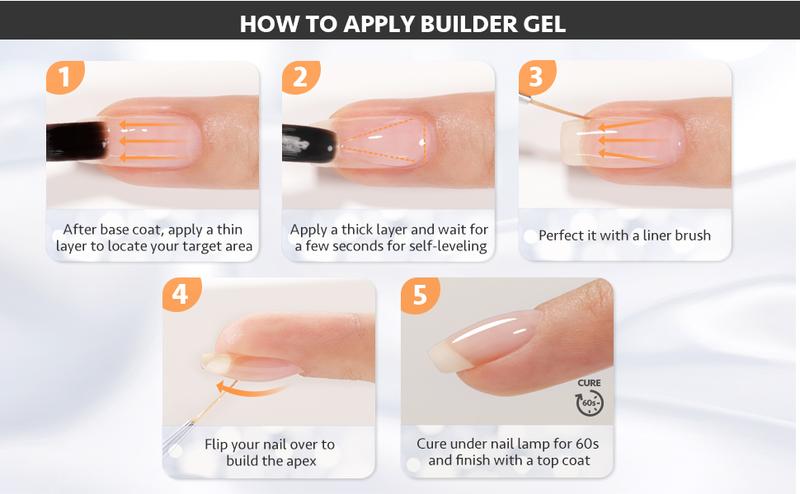 HOW TO APPLY BUILDER GEL

1

After base coat, apply a thin layer to locate your target area

2

Apply a thick layer and wait for a few seconds for self-leveling

3

Perfect it with a liner brush

4

Flip your nail over to build the apex

5

CURE

60s

Cure under nail lamp for 60s and finish with a top coat