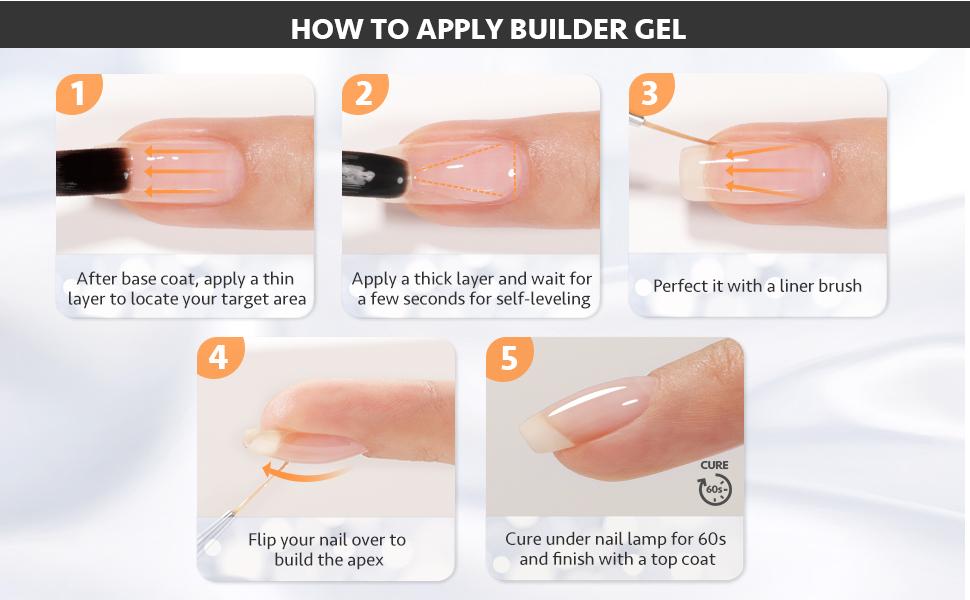 HOW TO APPLY BUILDER GEL

1

After base coat, apply a thin layer to locate your target area

2

Apply a thick layer and wait for a few seconds for self-leveling

3

Perfect it with a liner brush

4

Flip your nail over to build the apex

5

CURE

60s

Cure under nail lamp for 60s and finish with a top coat