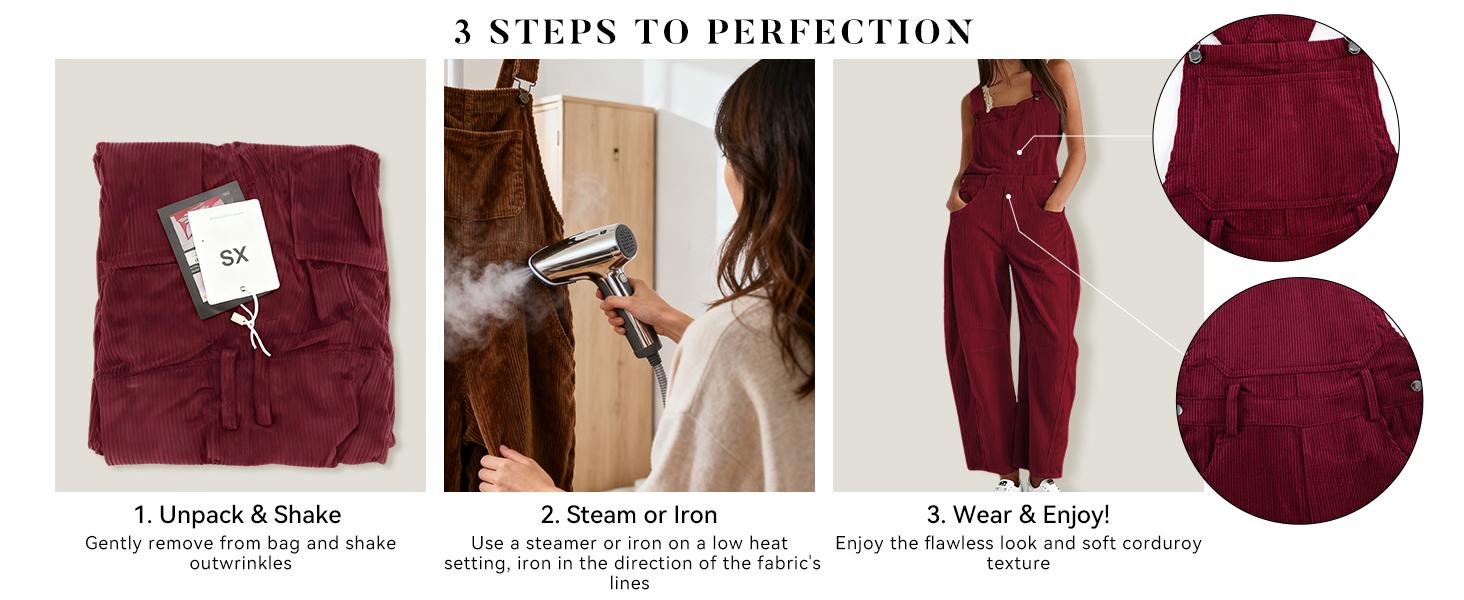 3 STEPS TO PERFECTION

SX

1. Unpack & Shake
Gently remove from bag and shake outwrinkles

2. Steam or Iron
Use a steamer or iron on a low heat setting, iron in the direction of the fabric's lines

3. Wear & Enjoy!
Enjoy the flawless look and soft corduroy texture