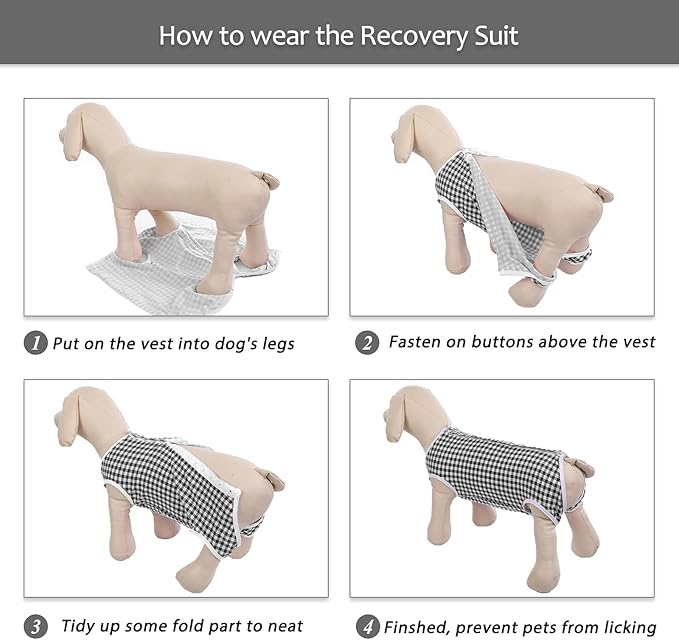 How to wear the Recovery Suit

1 Put on the vest into dog's legs

2 Fasten on buttons above the vest

3 Tidy up some fold part to neat

4 Finshed, prevent pets from licking