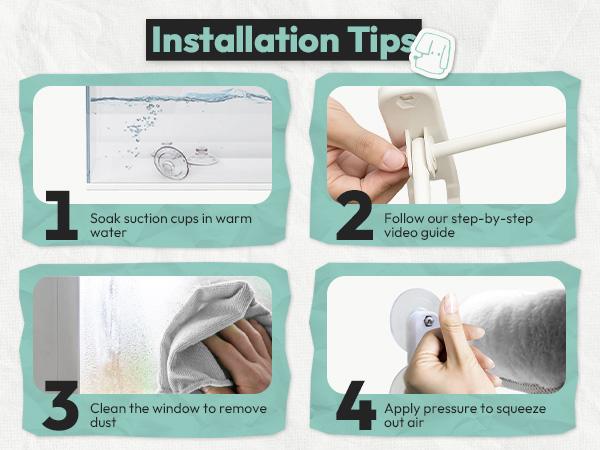 Installation Tips

1 Soak suction cups in warm water

2 Follow our step-by-step video guide

3 Clean the window to remove dust

4 Apply pressure to squeeze out air