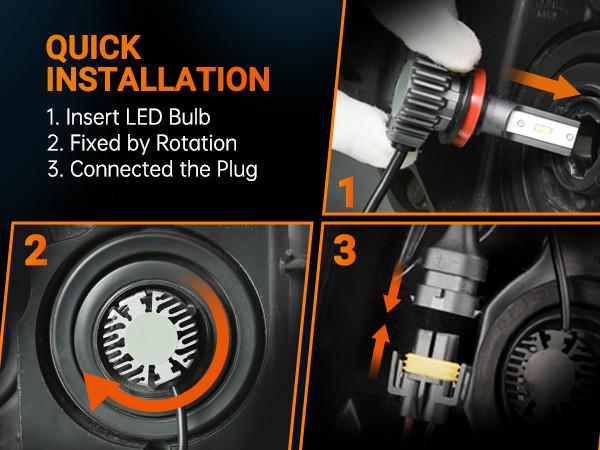 QUICK INSTALLATION

1. Insert LED Bulb
2. Fixed by Rotation
3. Connected the Plug

1

2

3