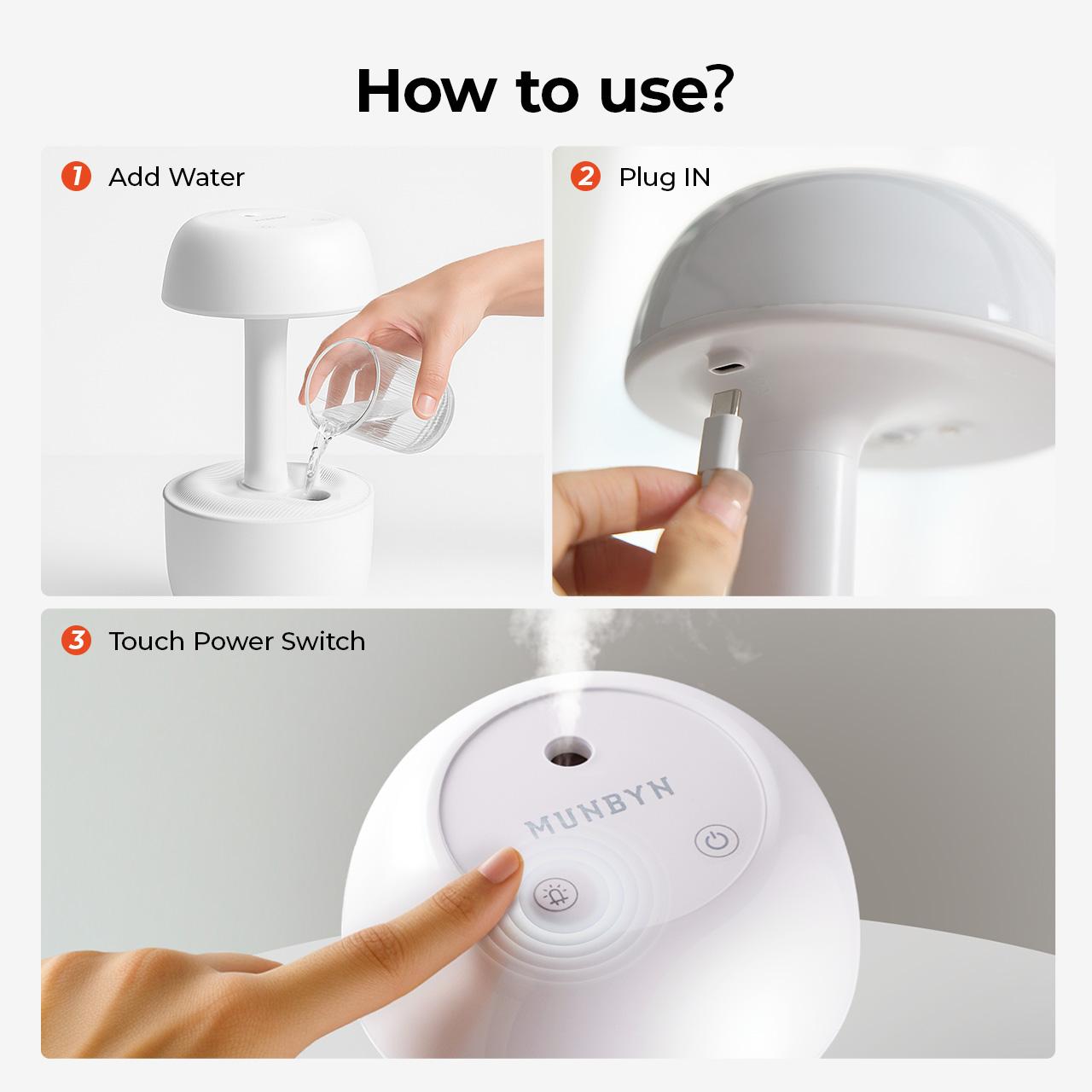 How to use?

1 Add Water

2 Plug IN

3 Touch Power Switch

MUNBYN