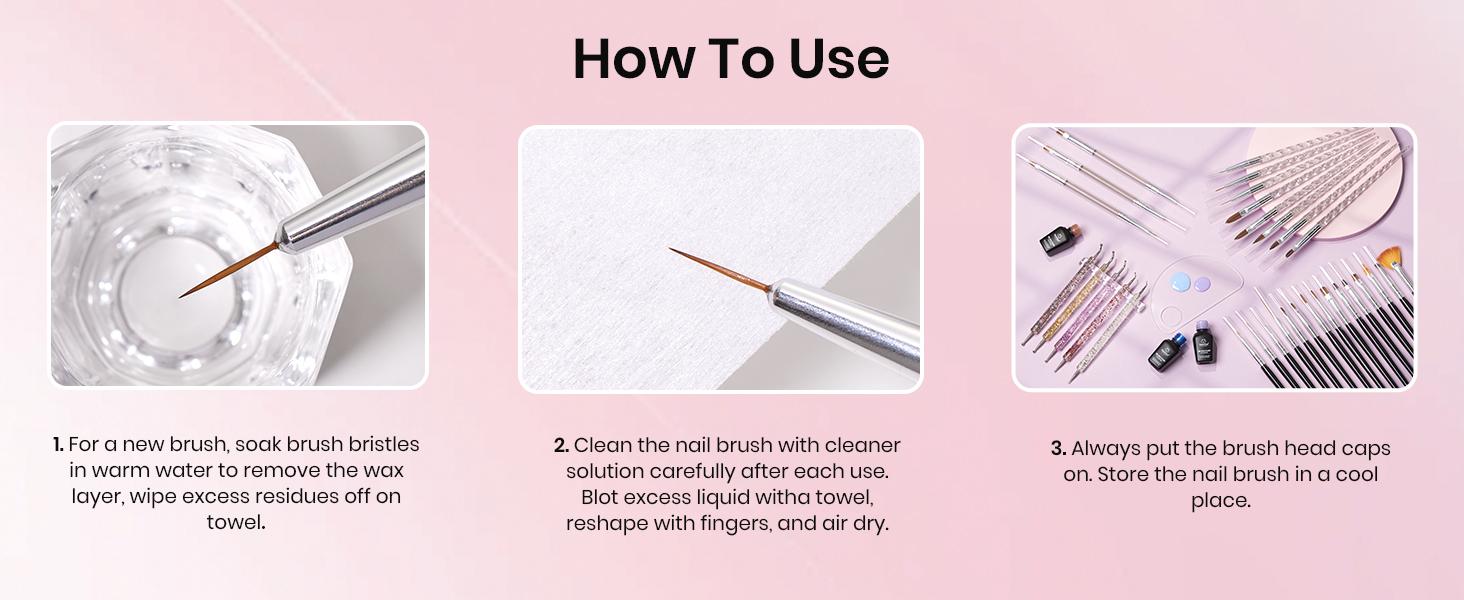 How To Use

1. For a new brush, soak brush bristles in warm water to remove the wax layer, wipe excess residues off on towel.

2. Clean the nail brush with cleaner solution carefully after each use. Blot excess liquid witha towel, reshape with fingers, and air dry.

3. Always put the brush head caps on. Store the nail brush in a cool place.