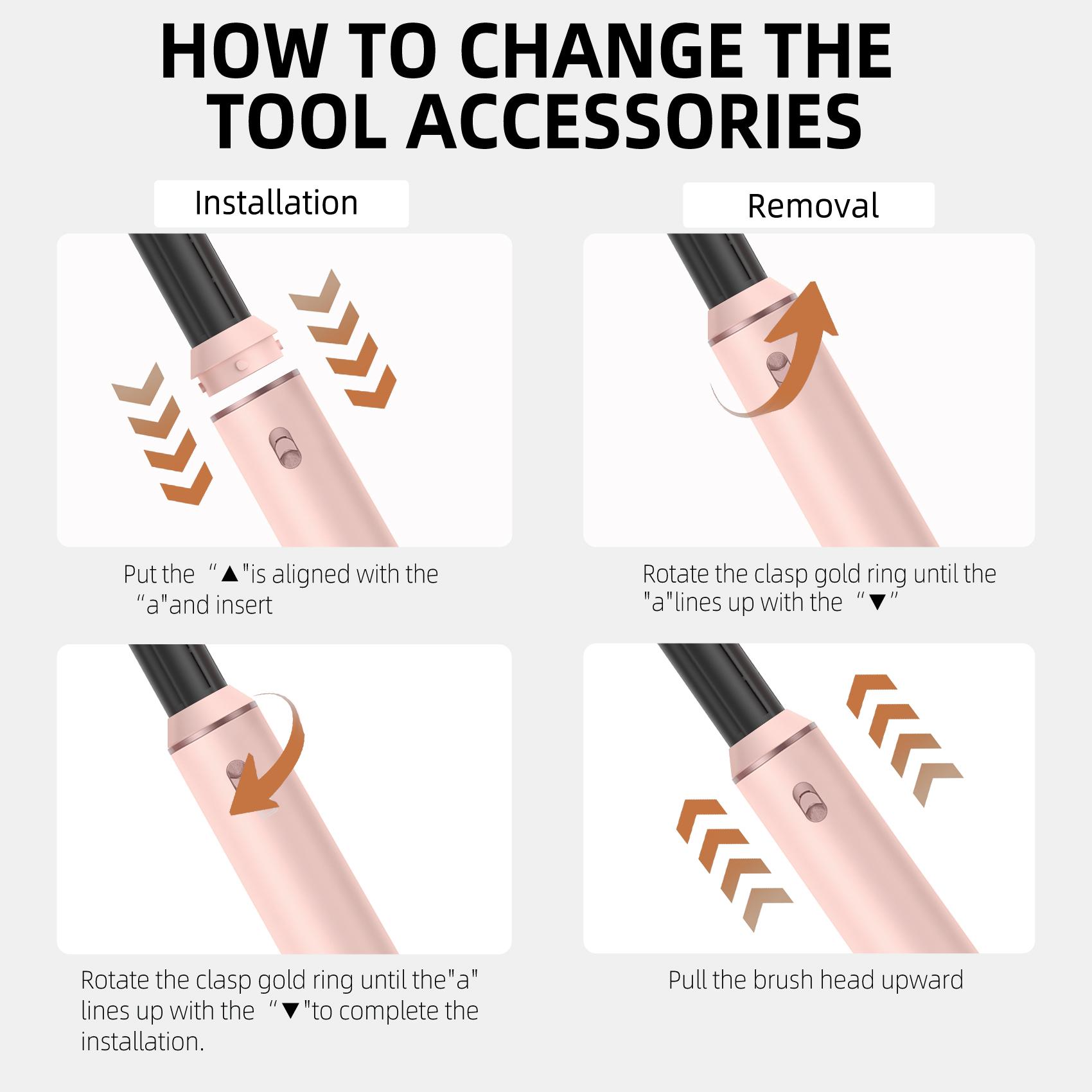 HOW TO CHANGE THE TOOL ACCESSORIES

Installation

Put the “▲"is aligned with the “a"and insert

Rotate the clasp gold ring until the"a" lines up with the “▼"to complete the installation.

Removal

Rotate the clasp gold ring until the "a"lines up with the “▼”

Pull the brush head upward