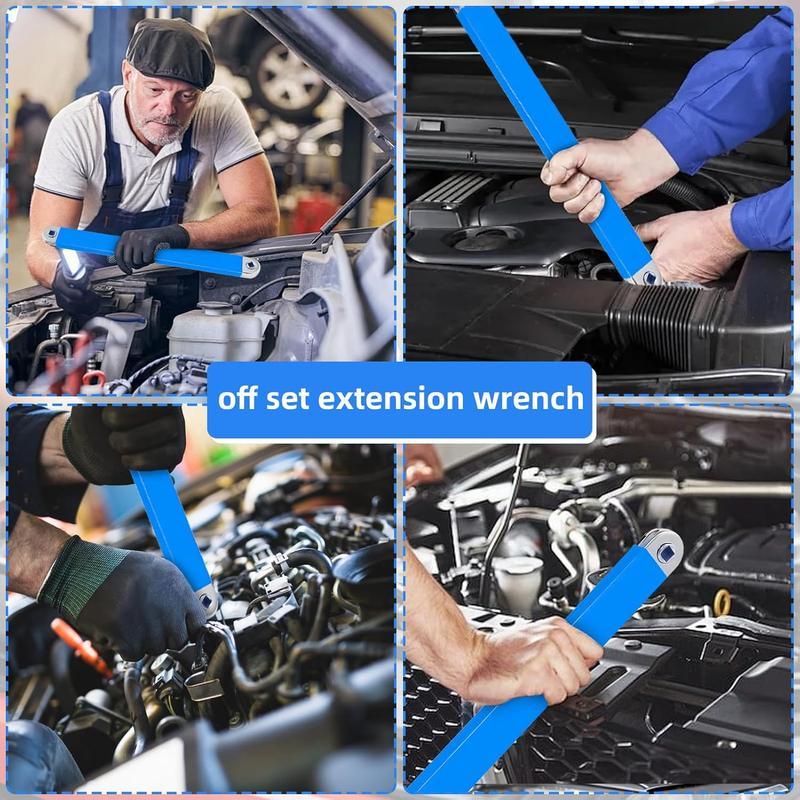 off set extension wrench