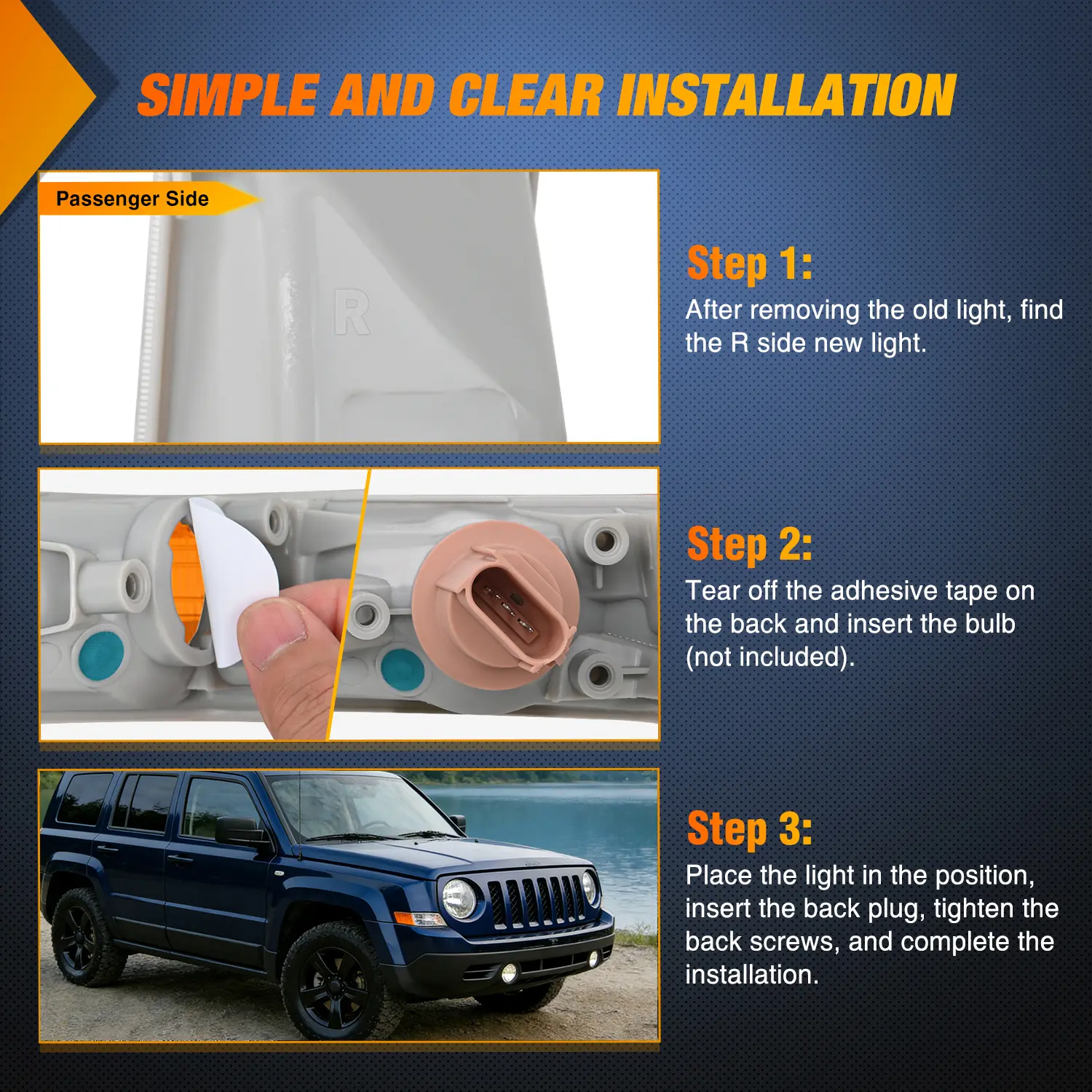 SIMPLE AND CLEAR INSTALLATION

Passenger Side

R

Step 1:
After removing the old light, find the R side new light.

Step 2:
Tear off the adhesive tape on the back and insert the bulb (not included).

Step 3:
Place the light in the position, insert the back plug, tighten the back screws, and complete the installation.