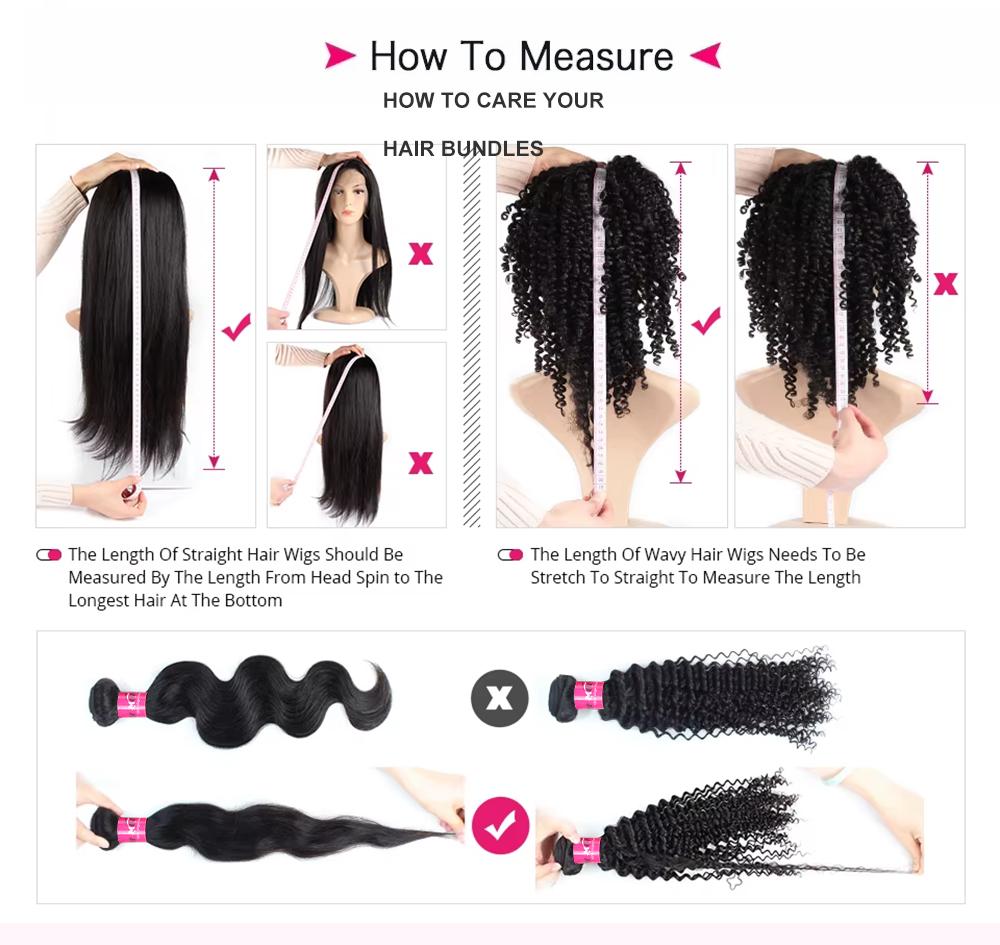 How To Measure

HOW TO CARE YOUR

HAIR BUNDLES

The Length Of Straight Hair Wigs Should Be Measured By The Length From Head Spin to The Longest Hair At The Bottom

The Length Of Wavy Hair Wigs Needs To Be Stretch To Straight To Measure The Length