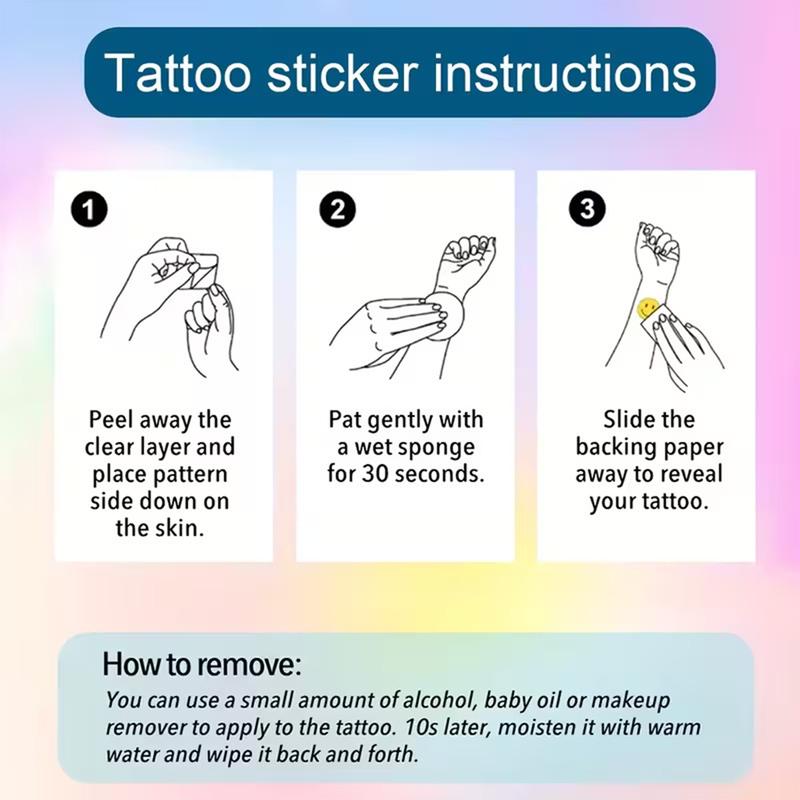 Tattoo sticker instructions

1
Peel away the clear layer and place pattern side down on the skin.

2
Pat gently with a wet sponge for 30 seconds.

3
Slide the backing paper away to reveal your tattoo.

How to remove:
You can use a small amount of alcohol, baby oil or makeup remover to apply to the tattoo. 10s later, moisten it with warm water and wipe it back and forth.