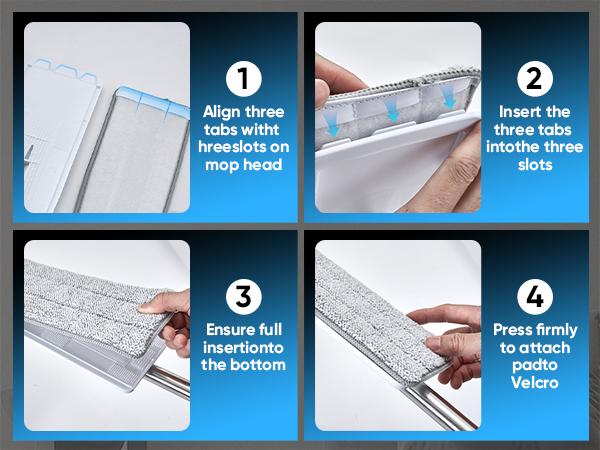 1

Align three tabs witht hreeslots on mop head

2

Insert the three tabs intothe three slots

3

Ensure full insertionto the bottom

4

Press firmly to attach padto Velcro