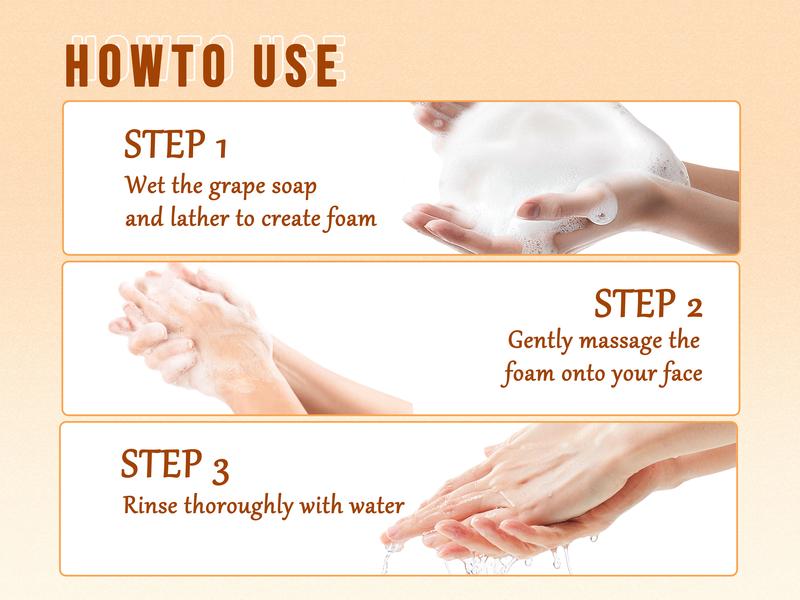 HOWTO USE

STEP 1
Wet the grape soap and lather to create foam

STEP 2
Gently massage the foam onto your face

STEP 3
Rinse thoroughly with water