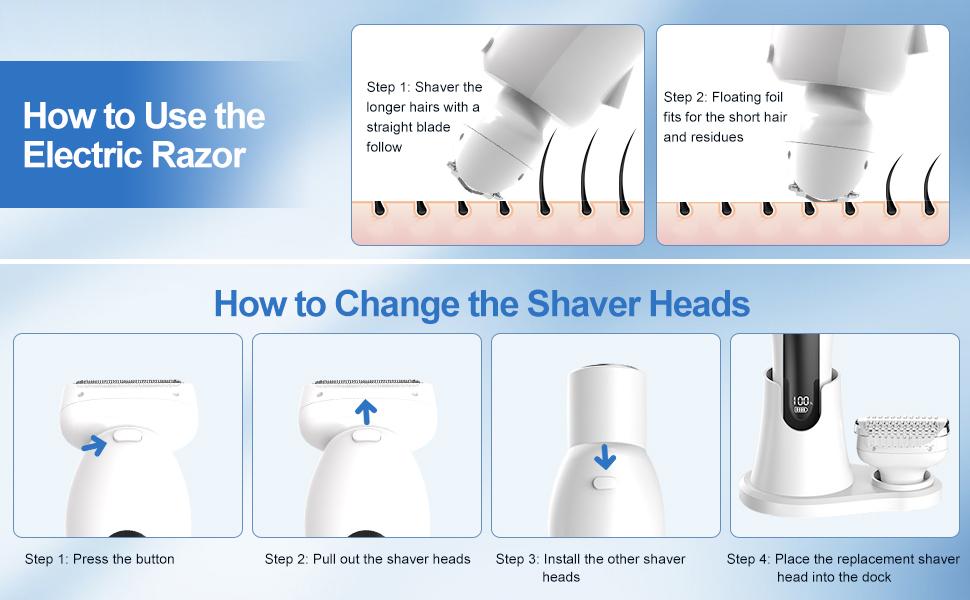 How to Use the Electric Razor

Step 1: Shaver the longer hairs with a straight blade follow

Step 2: Floating foil fits for the short hair and residues

How to Change the Shaver Heads

100

Step 1: Press the button

Step 2: Pull out the shaver heads

Step 3: Install the other shaver heads

Step 4: Place the replacement shaver head into the dock