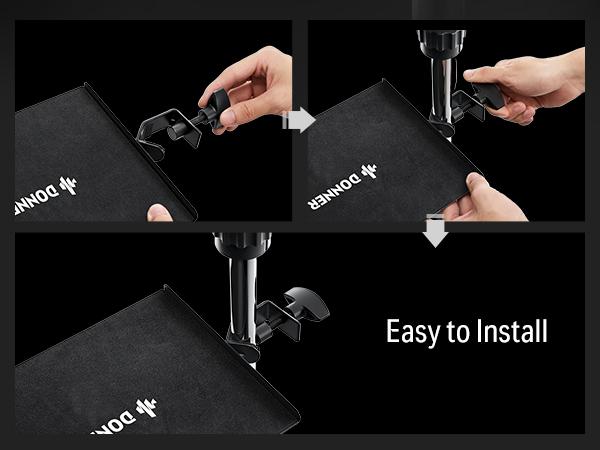 DONNER

DONNER

DONNER

Easy to Install