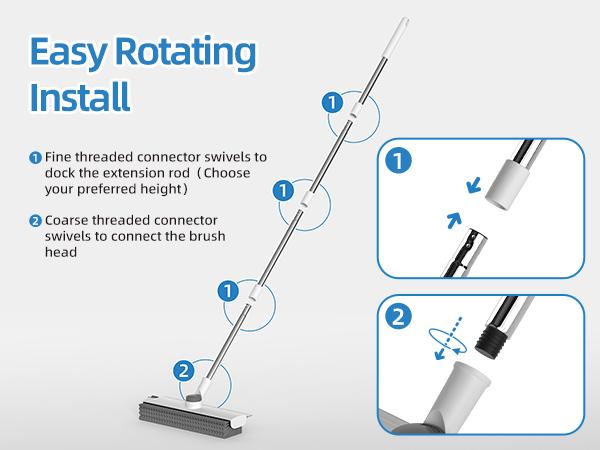 Easy Rotating Install

1 Fine threaded connector swivels to dock the extension rod（Choose your preferred height）

2 Coarse threaded connector swivels to connect the brush head

1

1

1

2

1

2