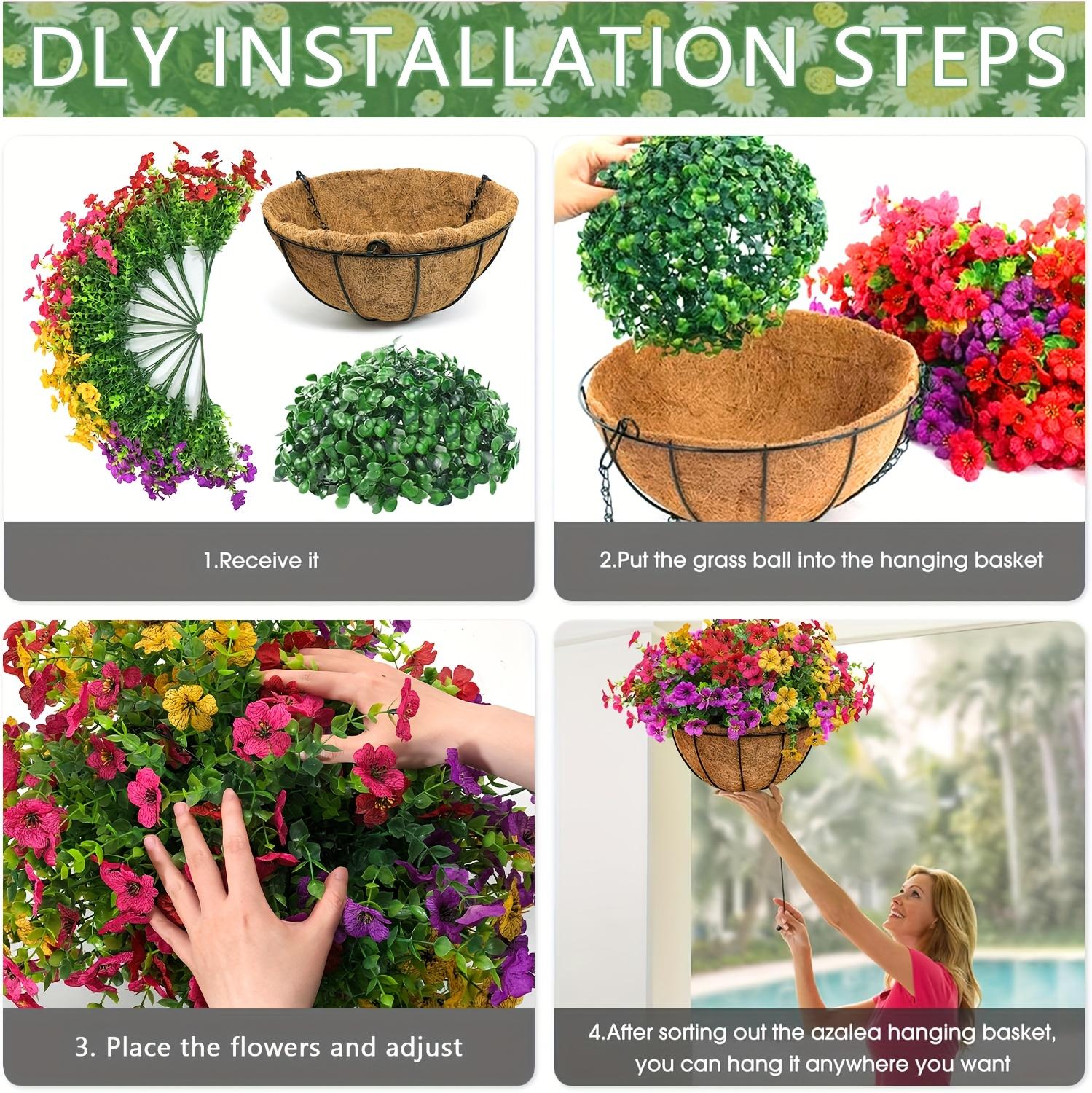 DLY INSTALLATION STEPS

1.Receive it

2.Put the grass ball into the hanging basket

3. Place the flowers and adjust

4.After sorting out the azalea hanging basket, you can hang it anywhere you want