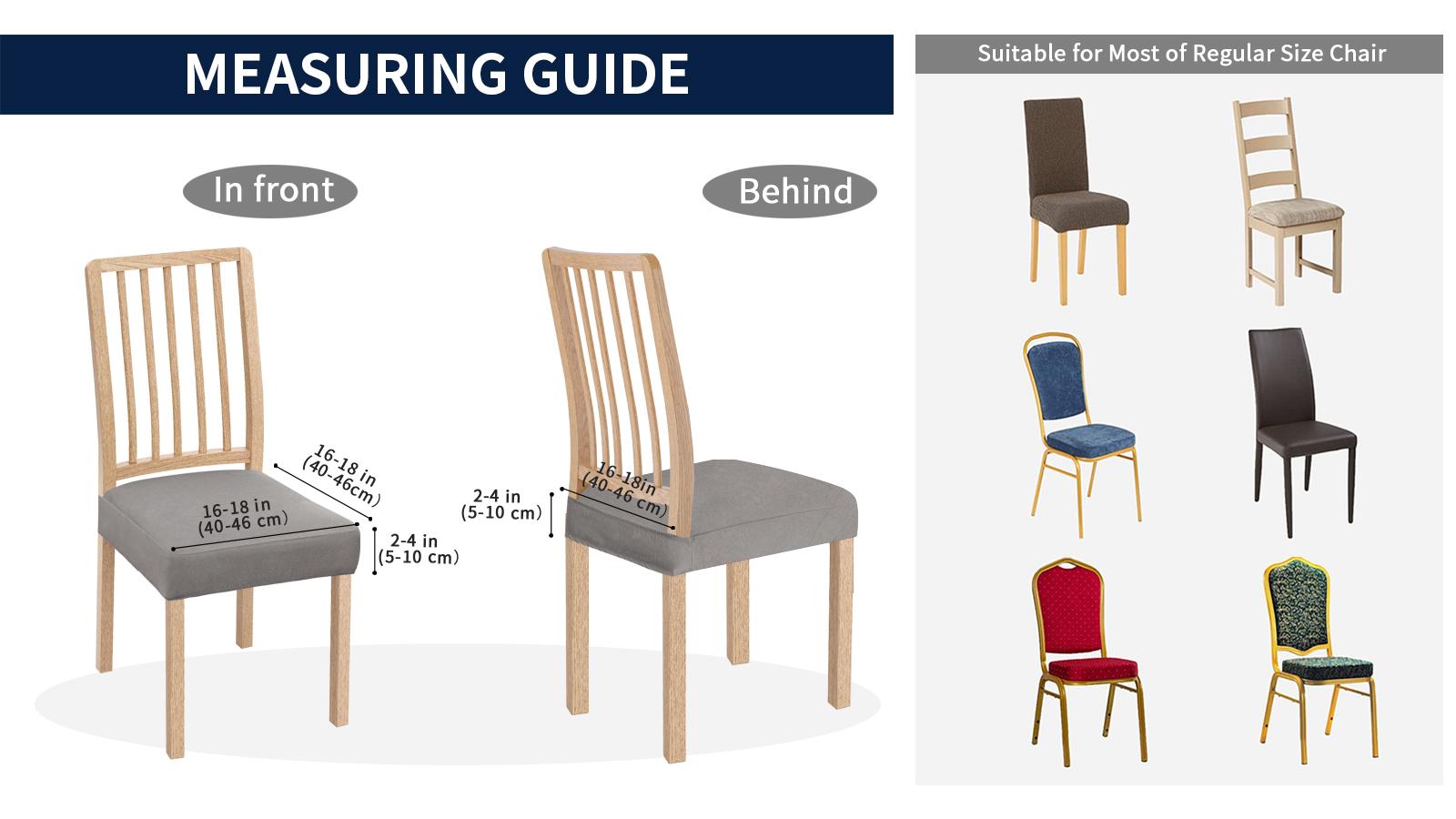 MEASURING GUIDE

In front

16-18 in
(40-46cm)

16-18 in
(40-46 cm)

2-4 in
(5-10 cm)

Behind

2-4 in
(5-10 cm)

16-18in
(40-46 cm)

Suitable for Most of Regular Size Chair