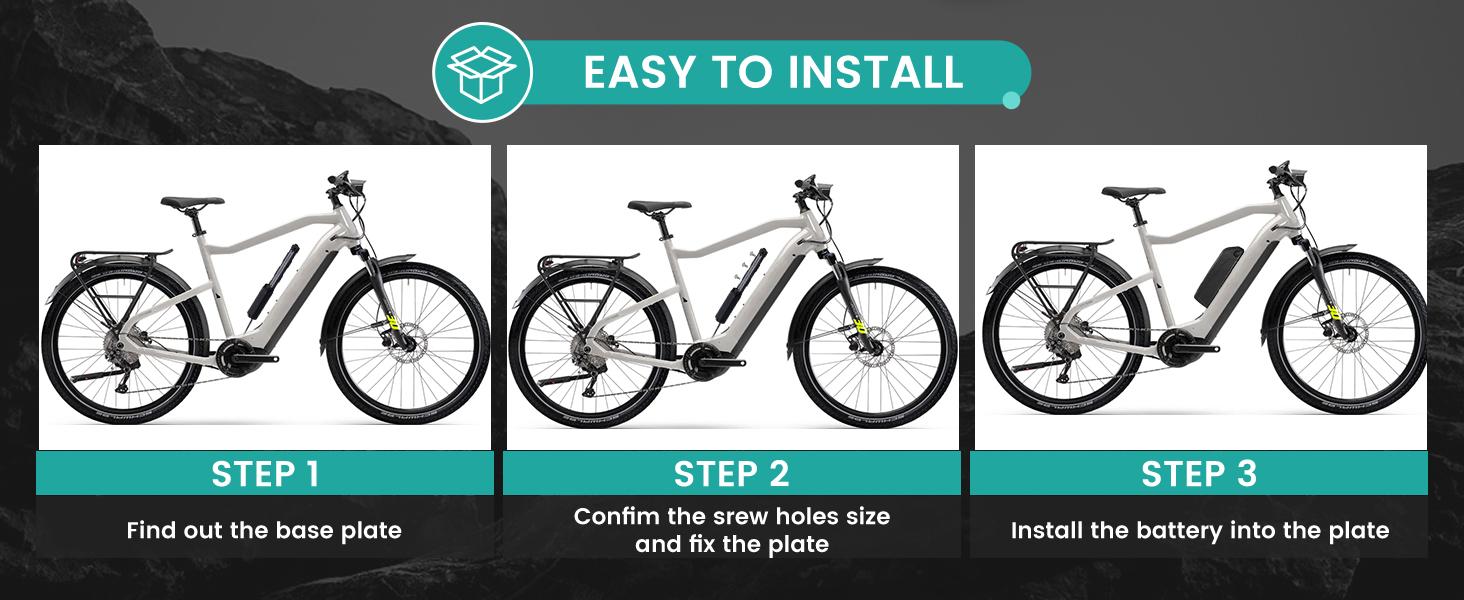 EASY TO INSTALL

STEP 1

Find out the base plate

STEP 2

Confim the srew holes size and fix the plate

STEP 3

Install the battery into the plate