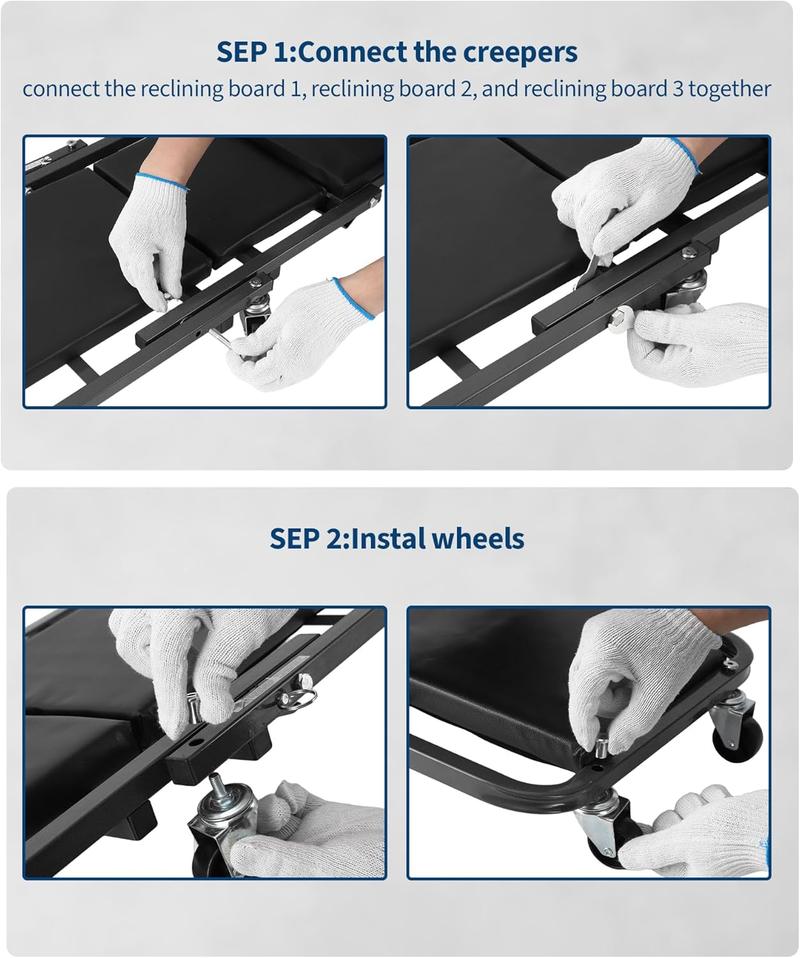 SEP 1:Connect the creepers
connect the reclining board 1, reclining board 2, and reclining board 3 together

SEP 2:Instal wheels