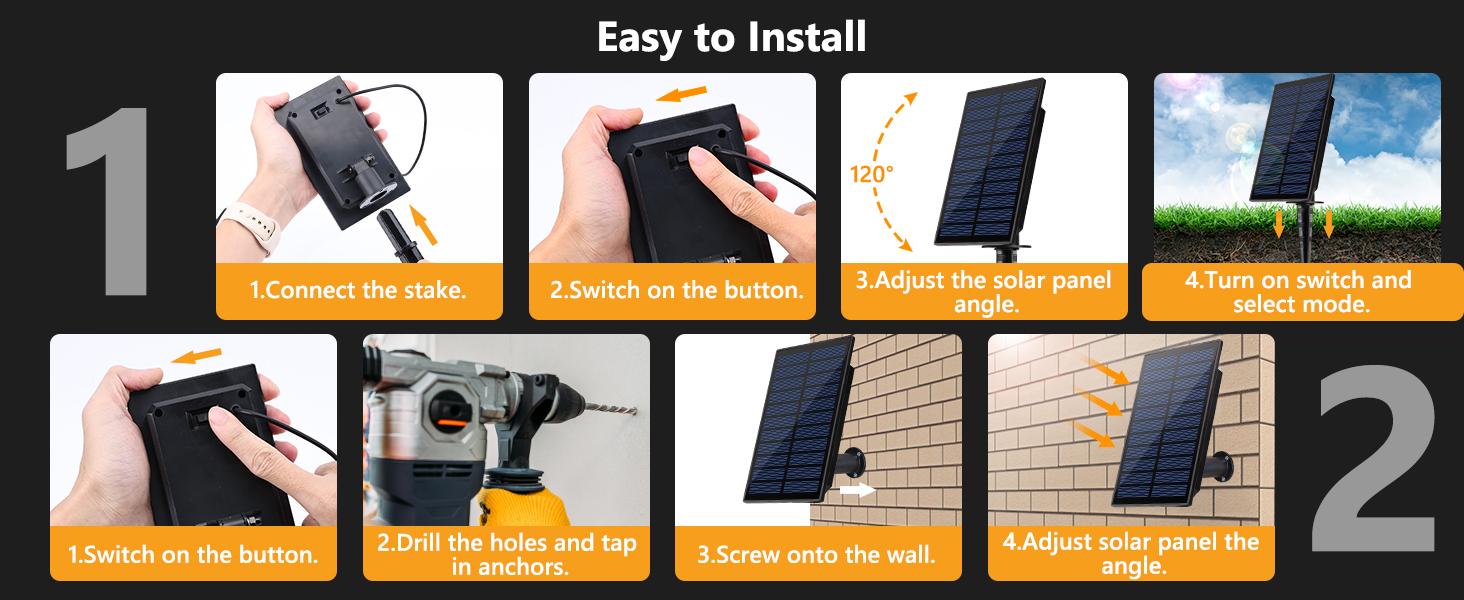 Easy to Install

1

1.Connect the stake.

2.Switch on the button.

120°

3.Adjust the solar panel angle.

4.Turn on switch and select mode.

1.Switch on the button.

2.Drill the holes and tap in anchors.

3.Screw onto the wall.

4.Adjust solar panel the angle.

2