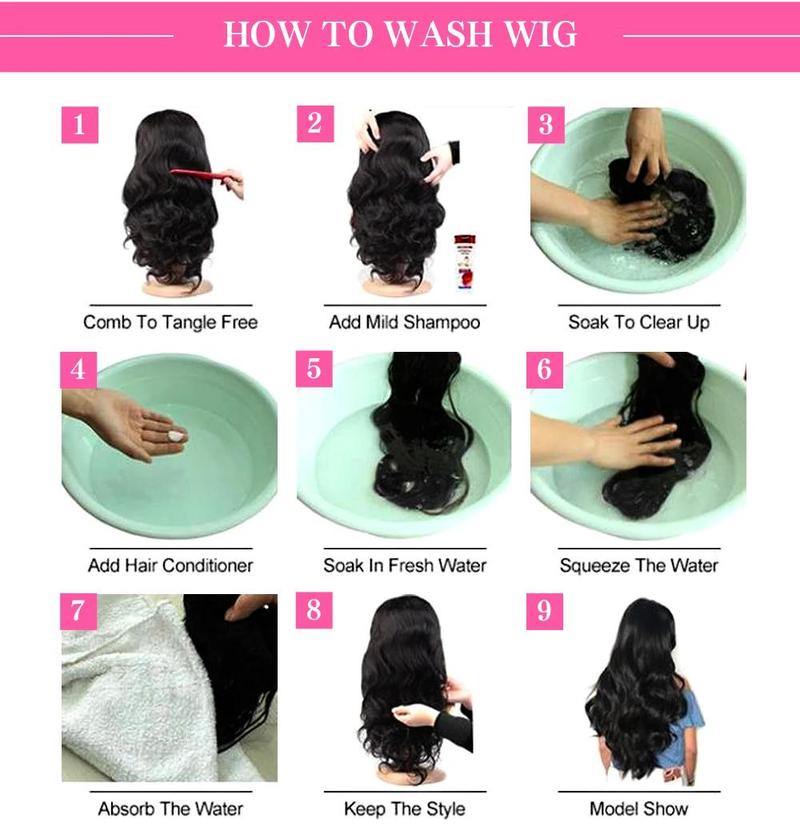 HOW TO WASH WIG

1
Comb To Tangle Free

2
Add Mild Shampoo

3
Soak To Clear Up

4
Add Hair Conditioner

5
Soak In Fresh Water

6
Squeeze The Water

7
Absorb The Water

8
Keep The Style

9
Model Show