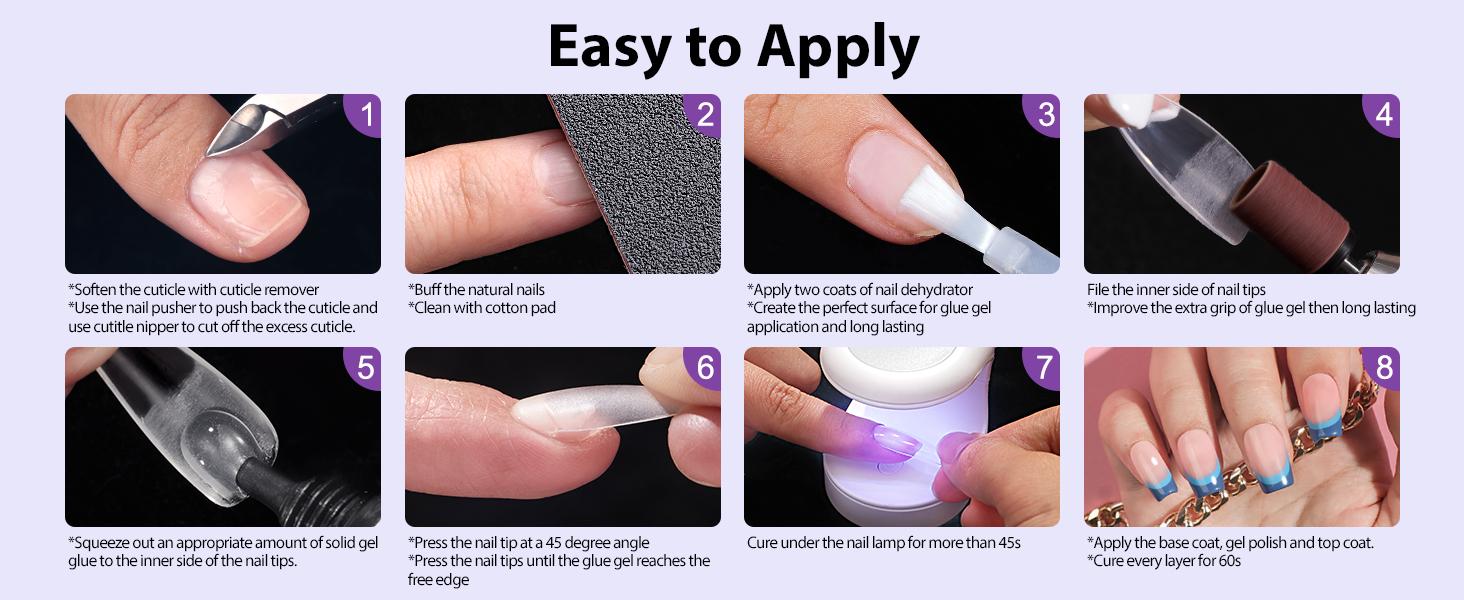 Easy to Apply

1

*Soften the cuticle with cuticle remover
*Use the nail pusher to push back the cuticle and use cutitle nipper to cut off the excess cuticle.

2

*Buff the natural nails
*Clean with cotton pad

3

*Apply two coats of nail dehydrator
*Create the perfect surface for glue gel application and long lasting

4

File the inner side of nail tips
*Improve the extra grip of glue gel then long lasting

5

*Squeeze out an appropriate amount of solid gel glue to the inner side of the nail tips.

6

*Press the nail tip at a 45 degree angle
*Press the nail tips until the glue gel reaches the free edge

7

Cure under the nail lamp for more than 45s

8

*Apply the base coat, gel polish and top coat.
*Cure every layer for 60s