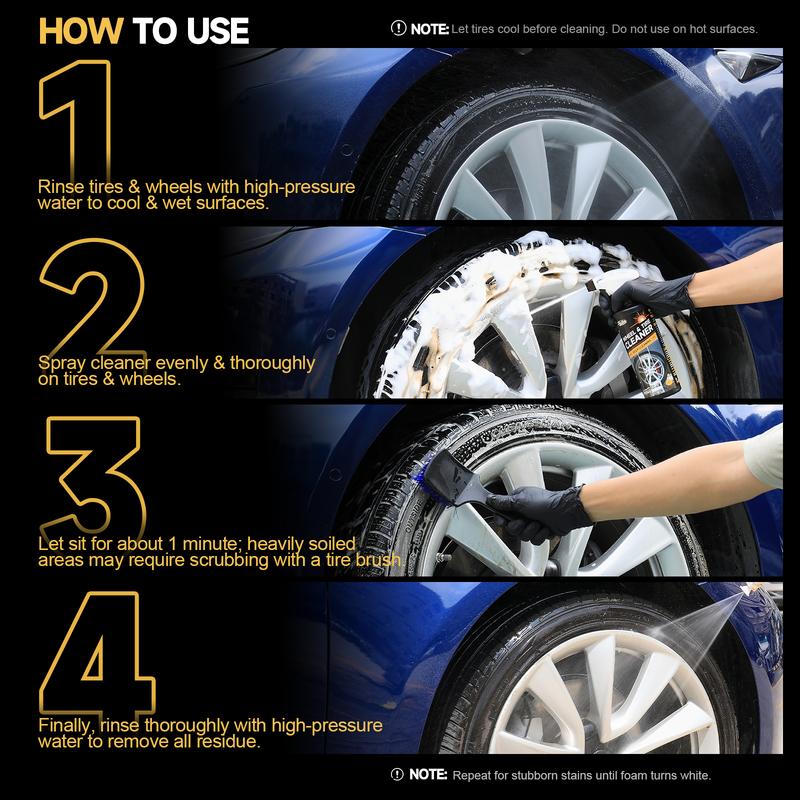 HOW TO USE

NOTE: Let tires cool before cleaning. Do not use on hot surfaces.

1

Rinse tires & wheels with high-pressure water to cool & wet surfaces.

2

Spray cleaner evenly & thoroughly on tires & wheels.

CLEANER

3

Let sit for about 1 minute; heavily soiled areas may require scrubbing with a tire brush.

4

Finally, rinse thoroughly with high-pressure water to remove all residue.

NOTE: Repeat for stubborn stains until foam turns white.