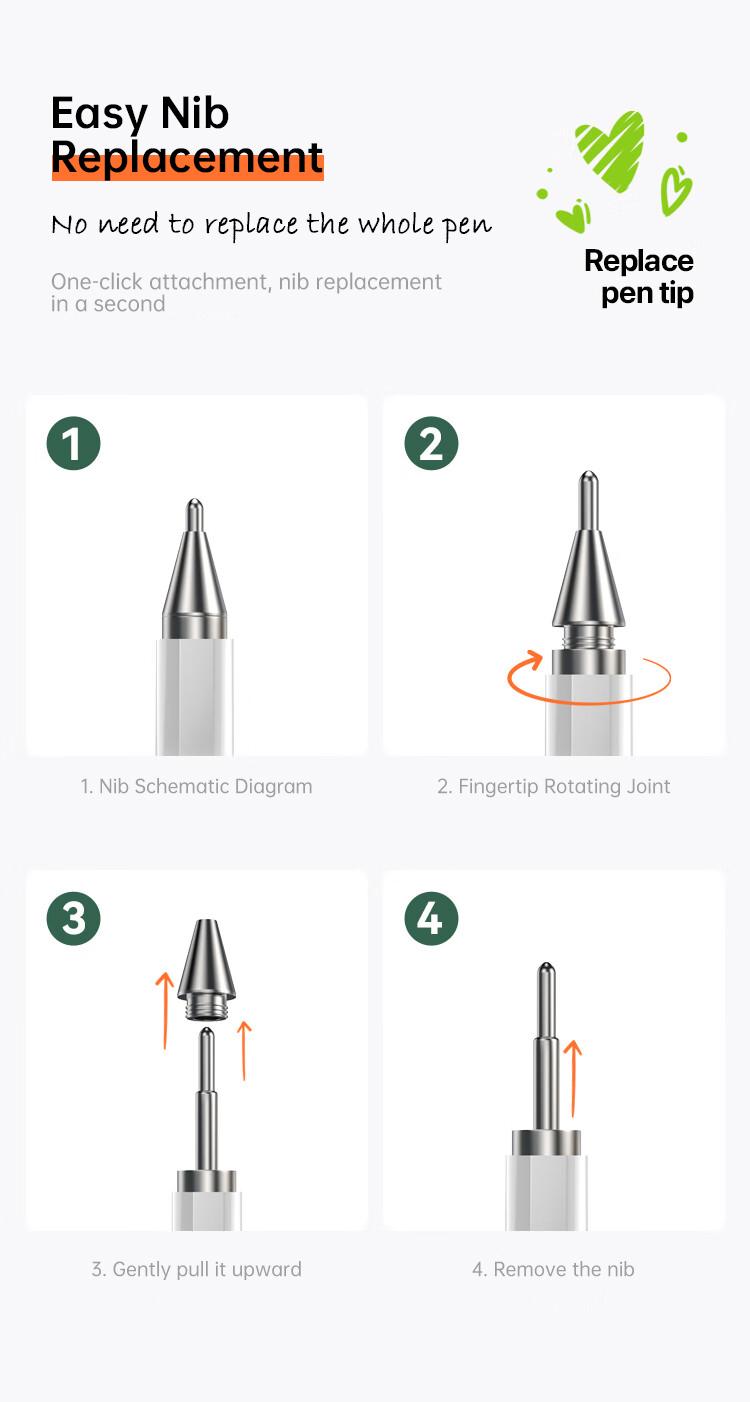 Easy Nib Replacement

No need to replace the whole pen

One-click attachment, nib replacement in a second

Replace pen tip

1

1. Nib Schematic Diagram

2

2. Fingertip Rotating Joint

3

3. Gently pull it upward

4

4. Remove the nib