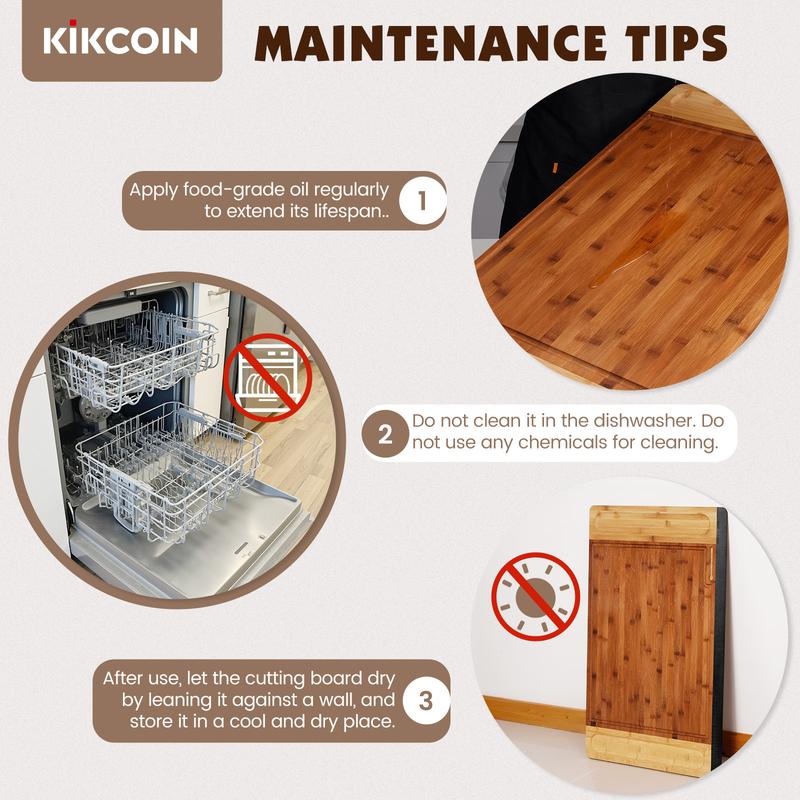 KIKCOIN

MAINTENANCE TIPS

Apply food-grade oil regularly to extend its lifespan..

1

2

Do not clean it in the dishwasher. Do not use any chemicals for cleaning.

After use, let the cutting board dry by leaning it against a wall, and store it in a cool and dry place.

3