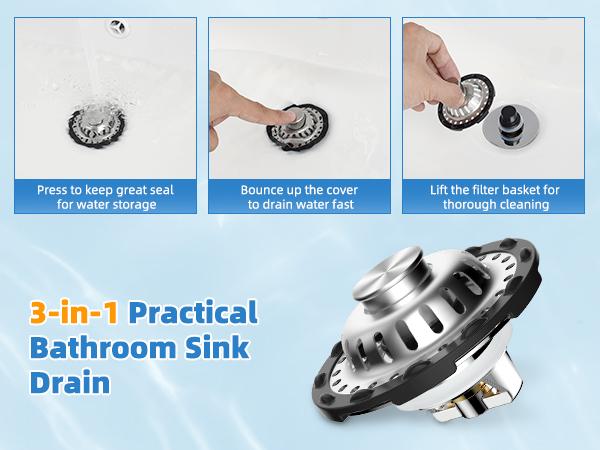 Press to keep great seal for water storage

Bounce up the cover to drain water fast

Lift the filter basket for thorough cleaning

3-in-1 Practical Bathroom Sink Drain