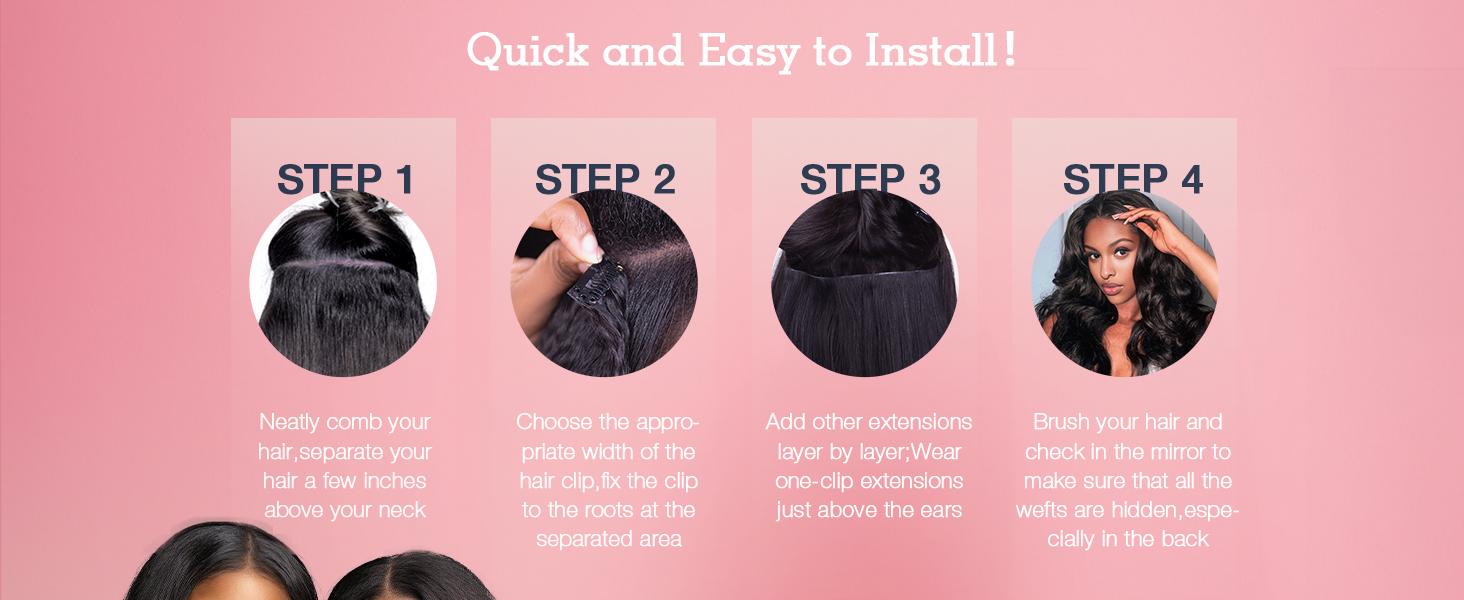 Quick and Easy to Install!

STEP 1

Neatly comb your hair,separate your hair a few inches above your neck

STEP 2

Choose the appropriate width of the hair clip,fix the clip to the roots at the separated area

STEP 3

Add other extensions layer by layer;Wear one-clip extensions just above the ears

STEP 4

Brush your hair and check in the mirror to make sure that all the wefts are hidden,especially in the back